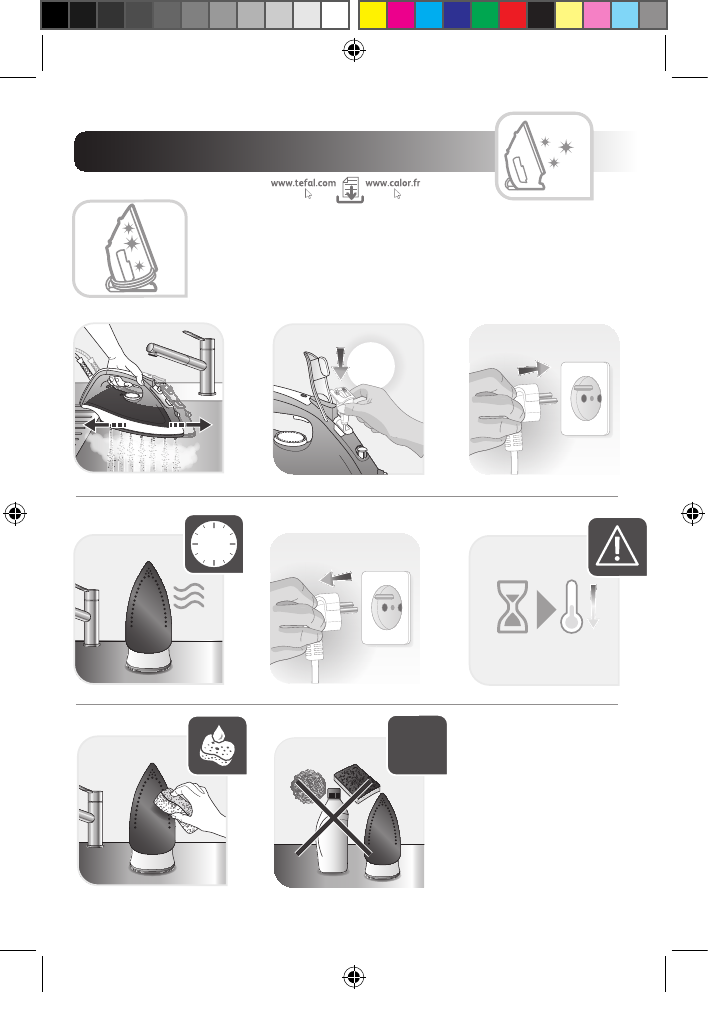 www.tefal.com www.calor.fr