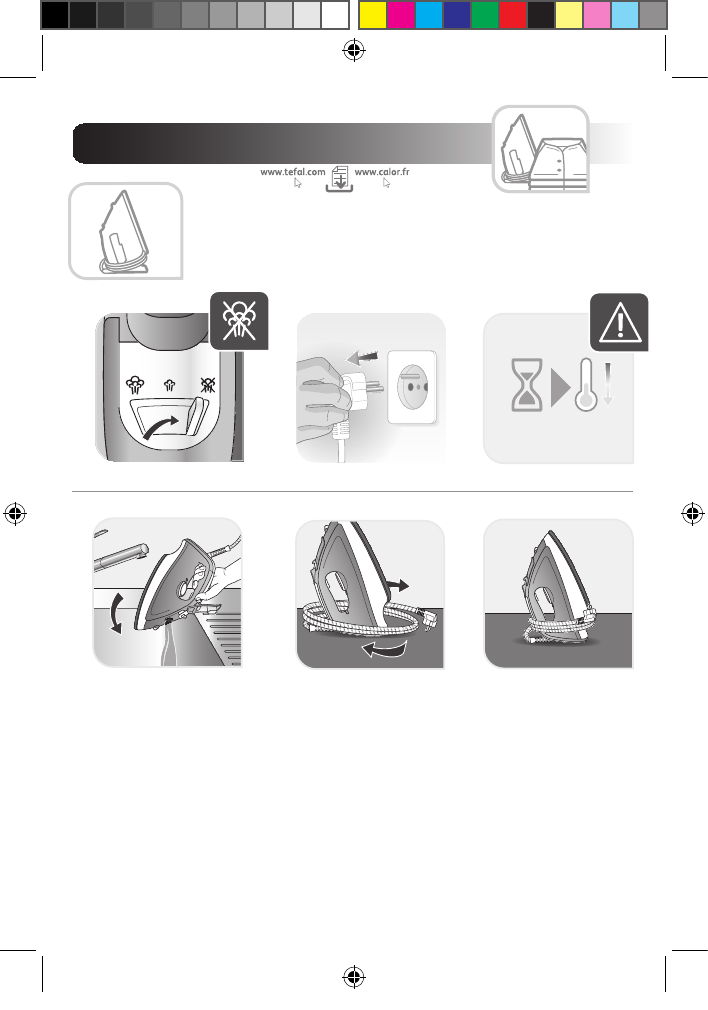 www.tefal.com www.calor.fr