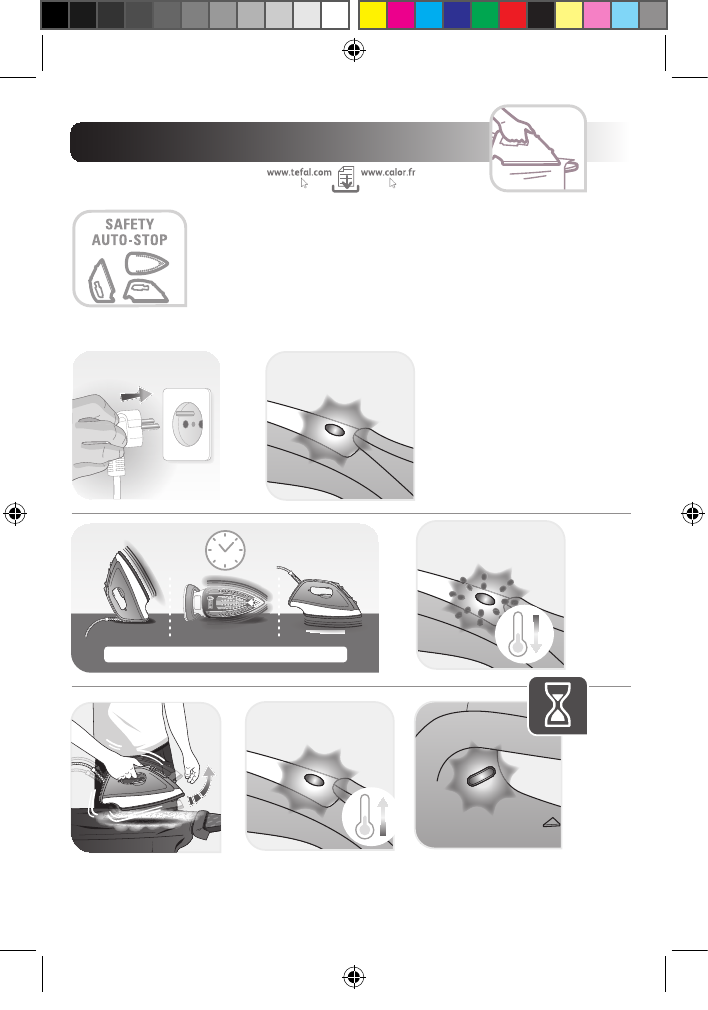 www.tefal.com www.calor.fr

SAFETY AUTO-STOP