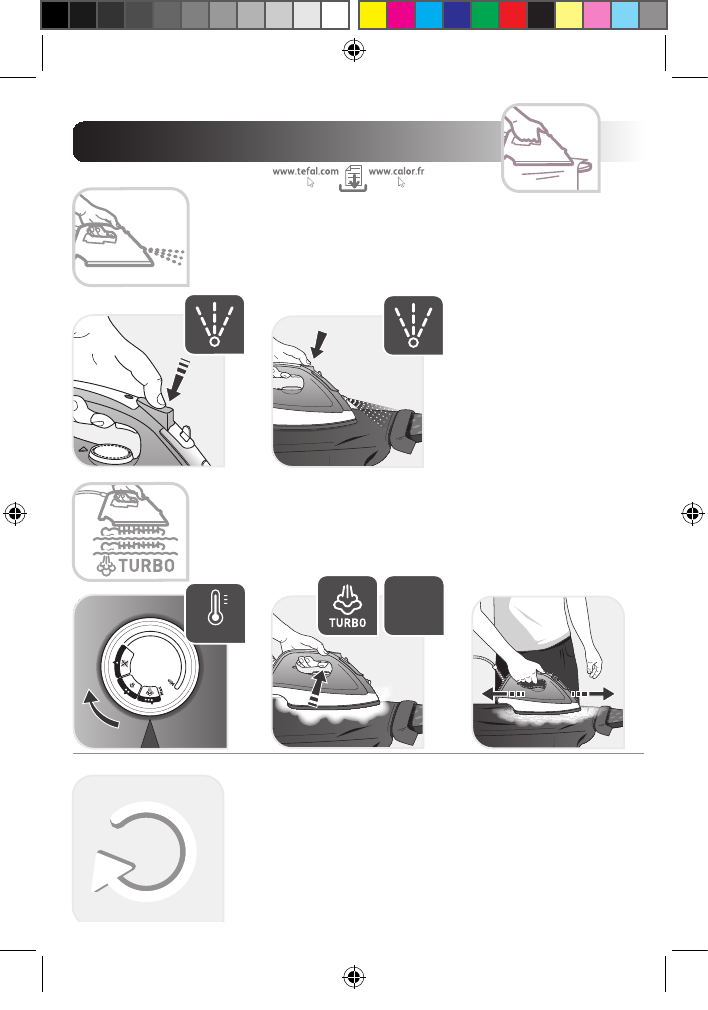 www.tefal.com www.calor.fr

TURBO

TURBO