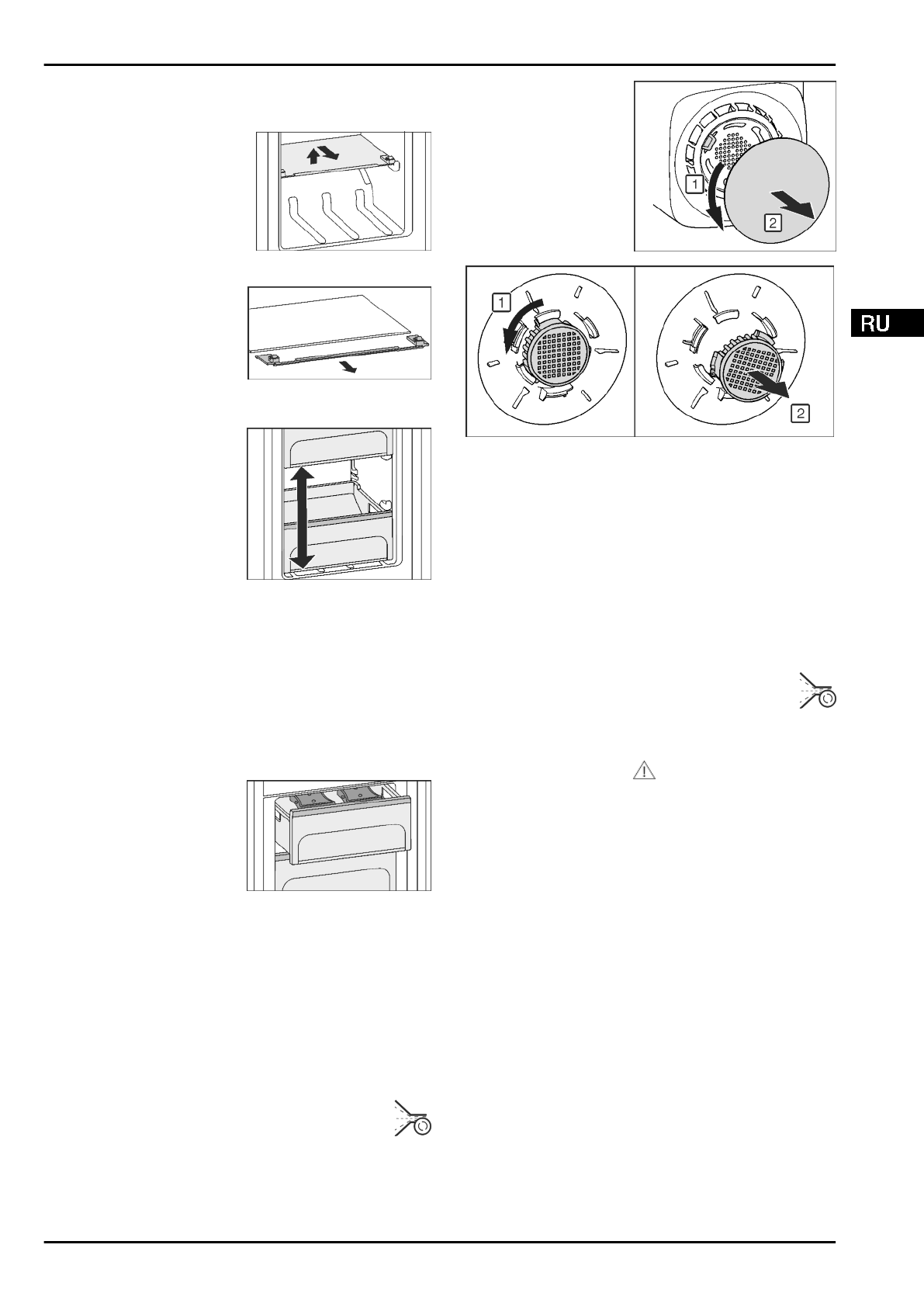 1

2

1

2

RU