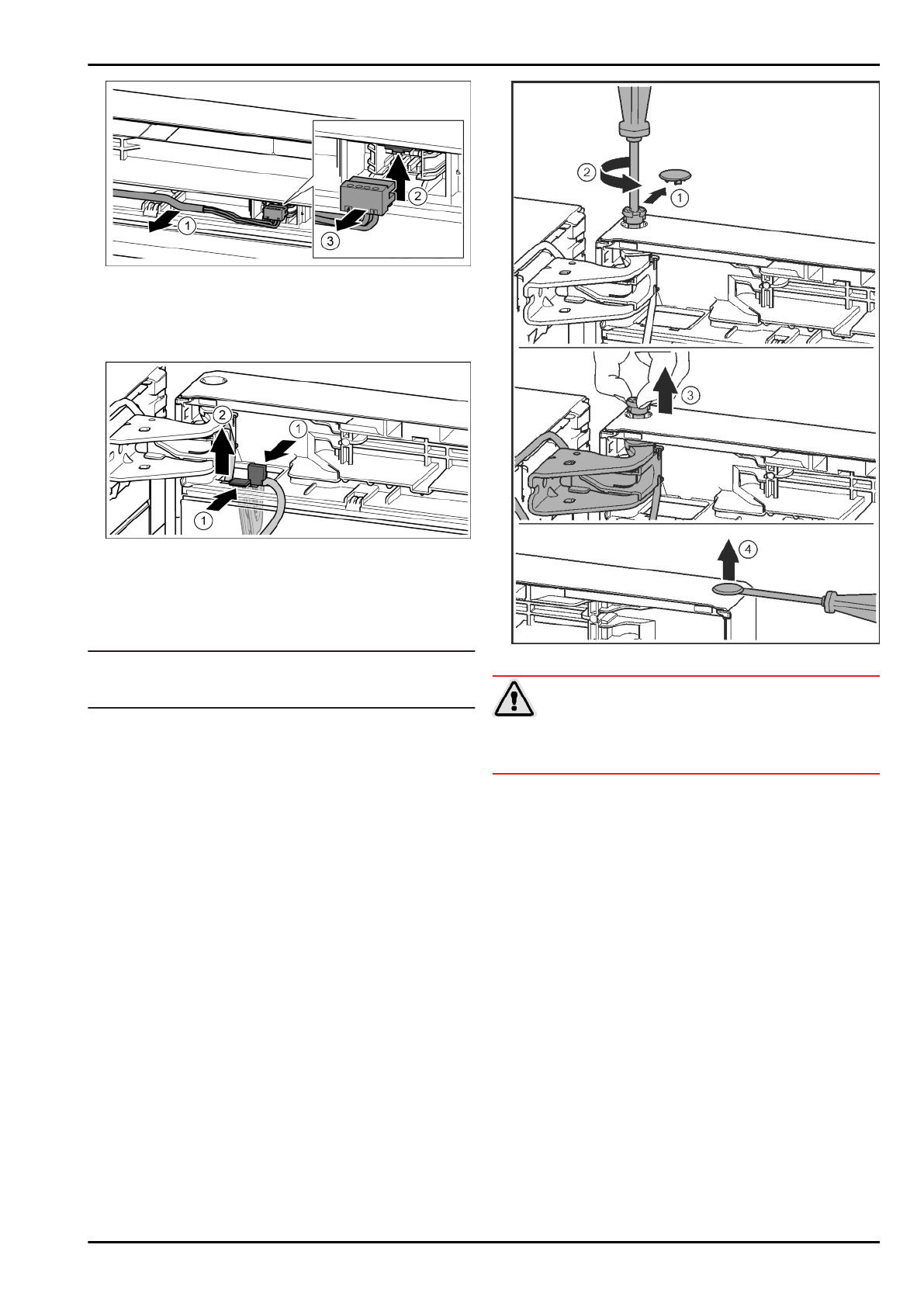 1

2

3

2

1

1

2

1

3

4