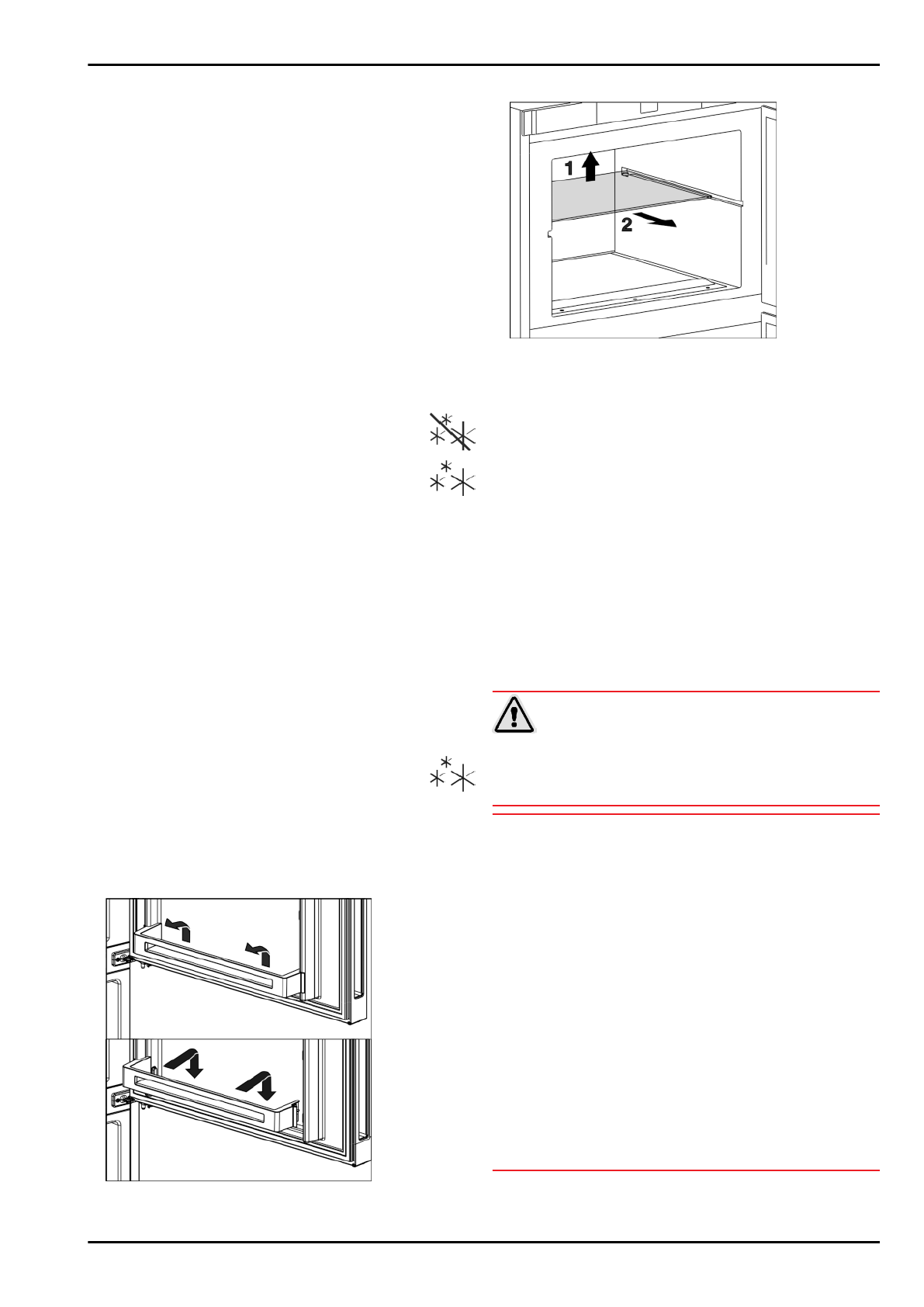 1

2