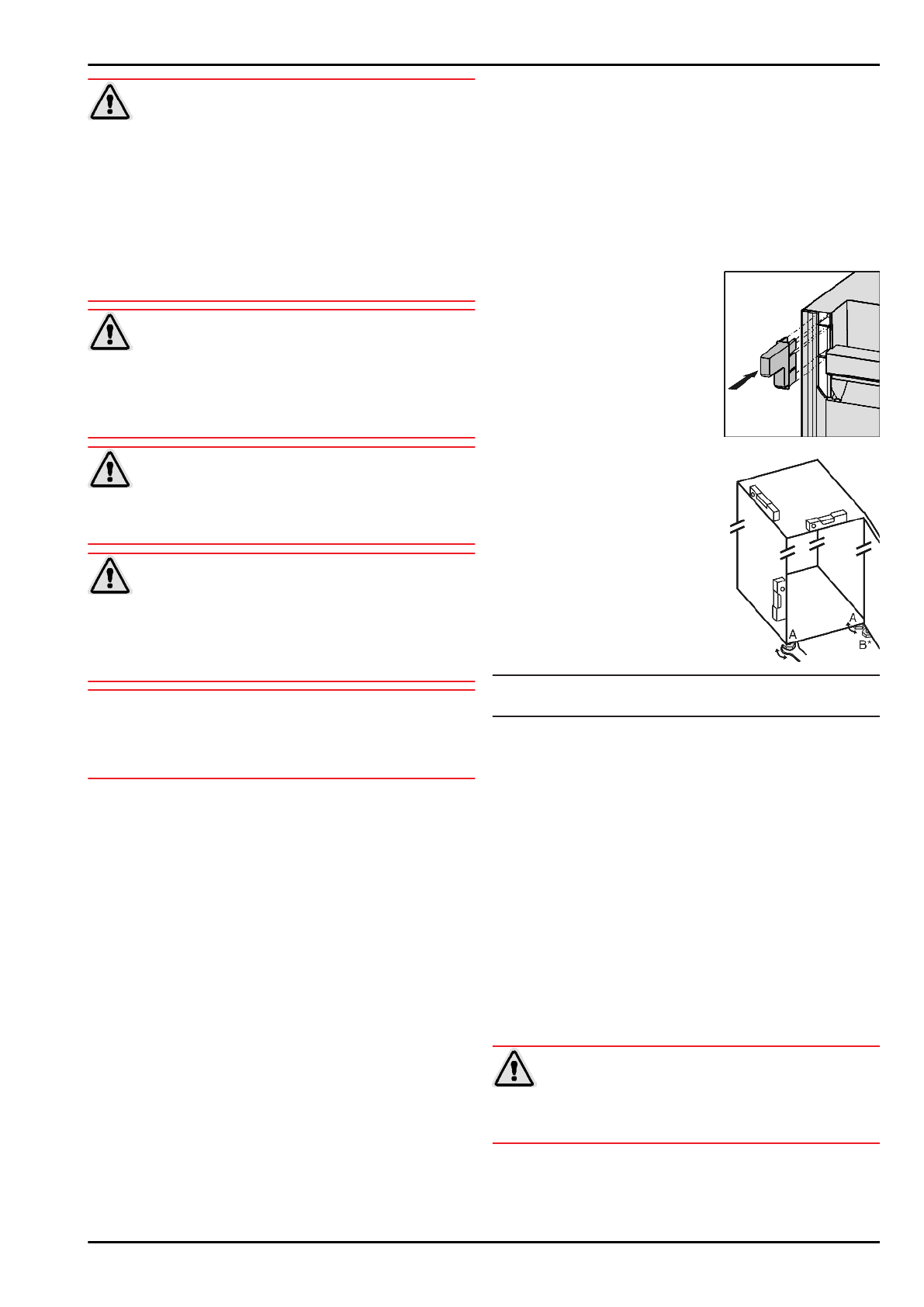 A

A

B*