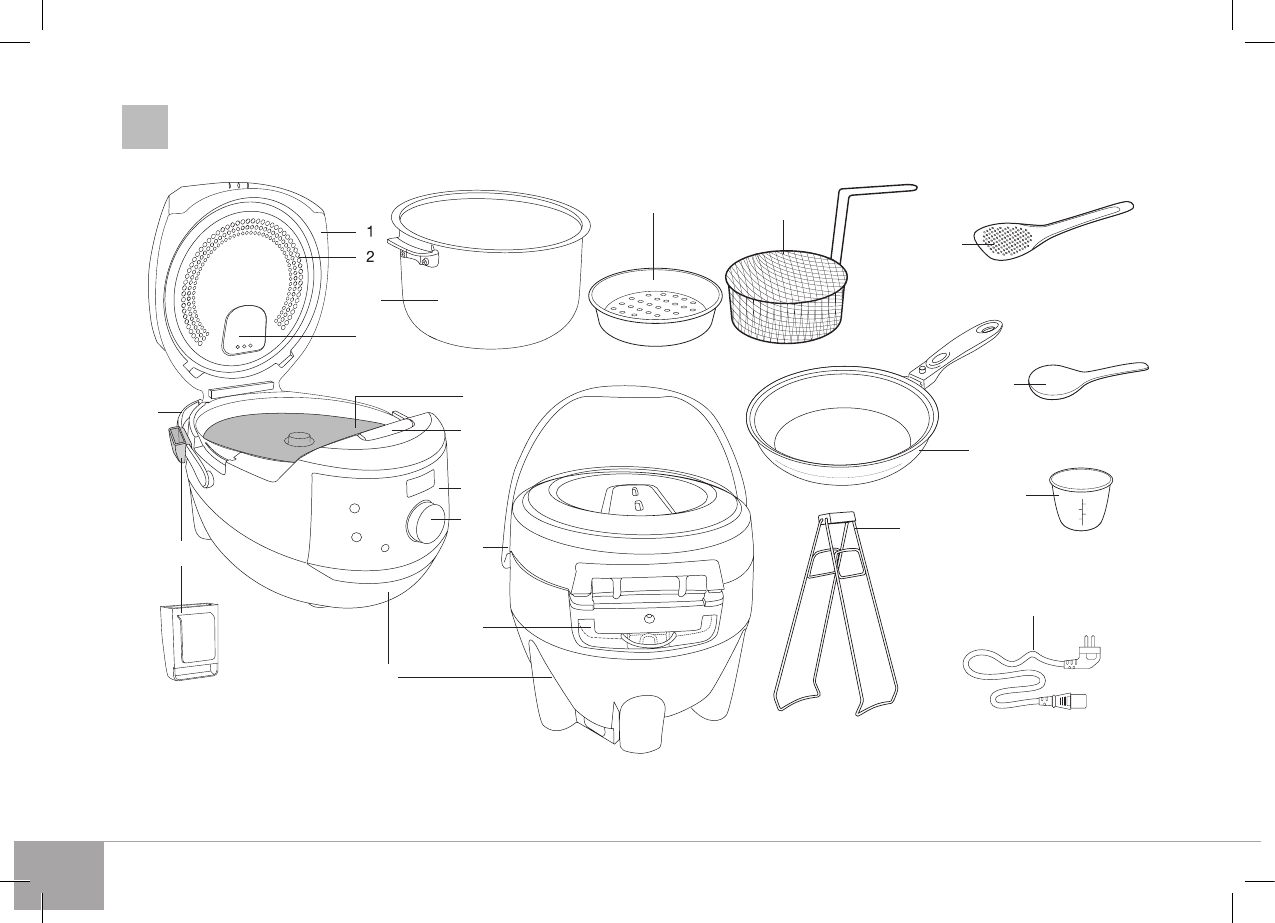 1
2