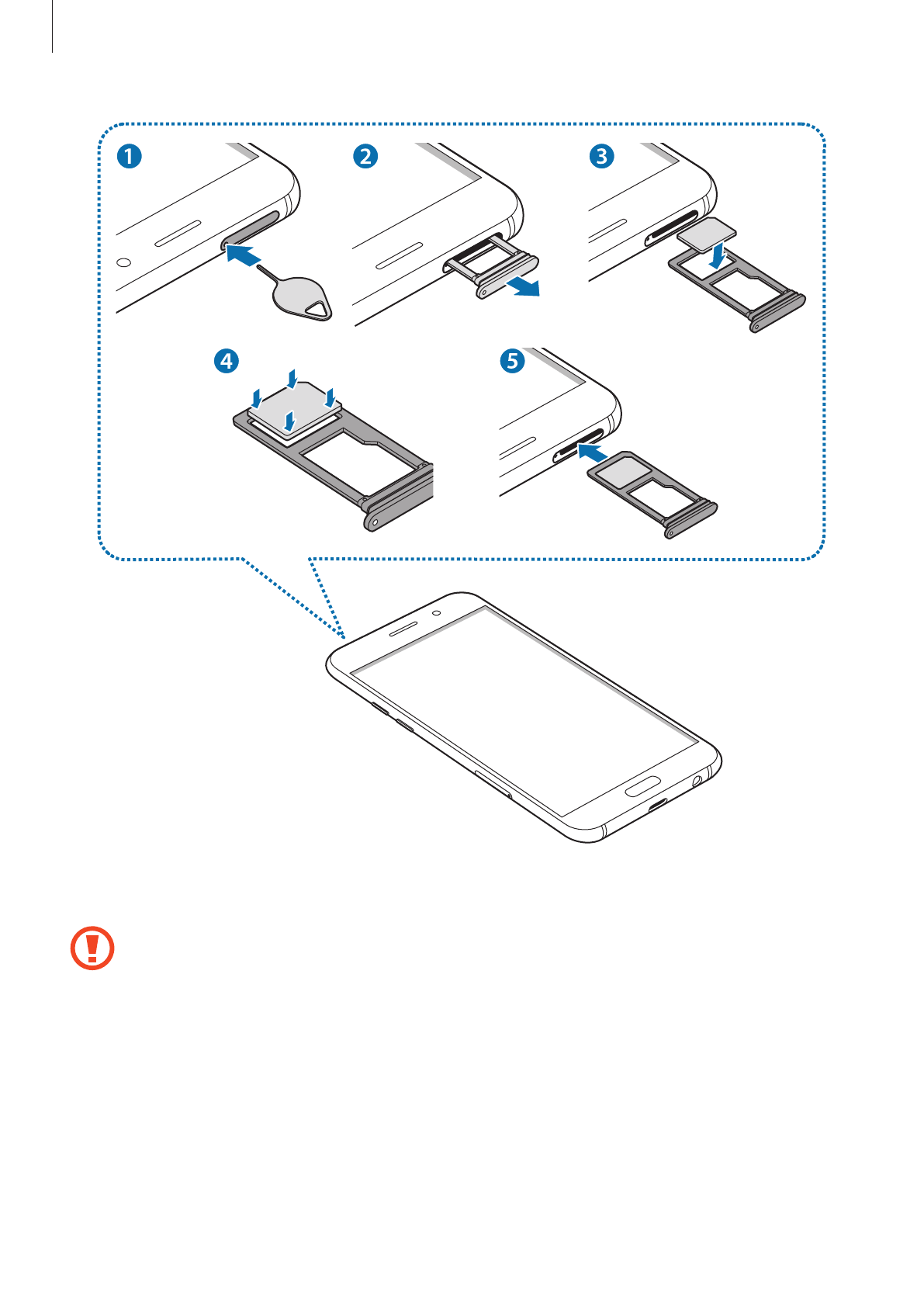 1
2
3
4
5