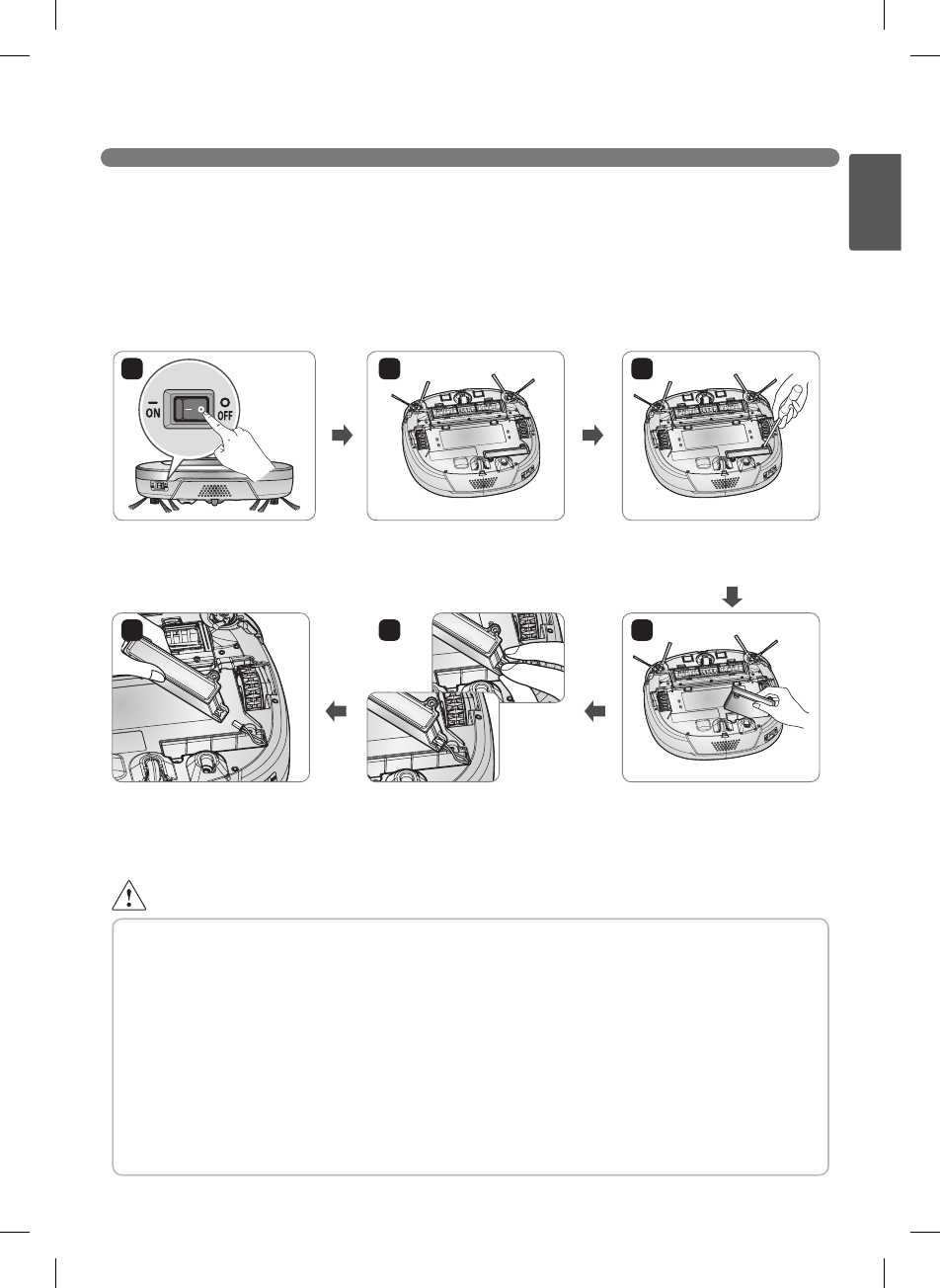 ON

OFF