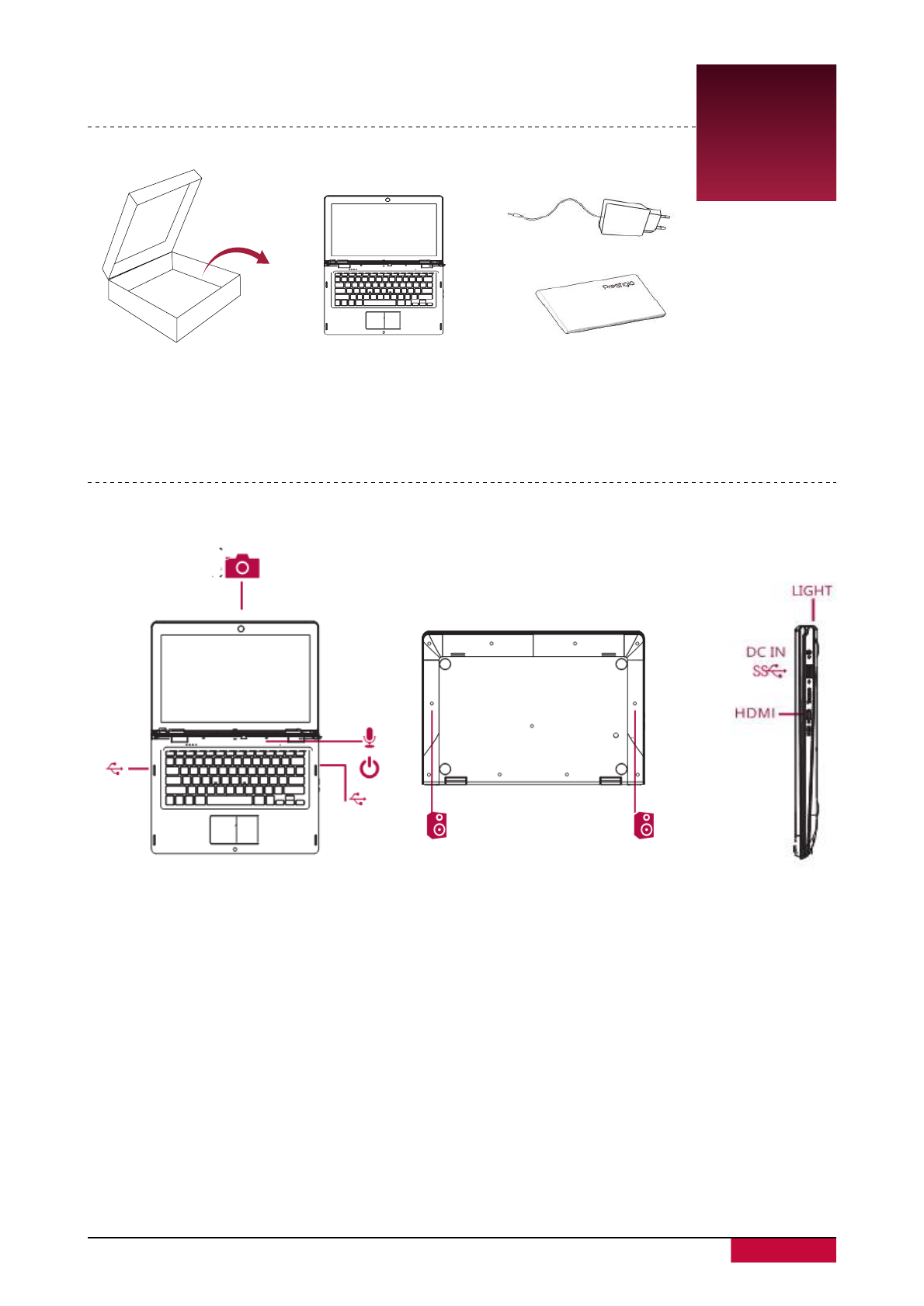 Prestigio

LIGHT

DC IN

SS

HDMI