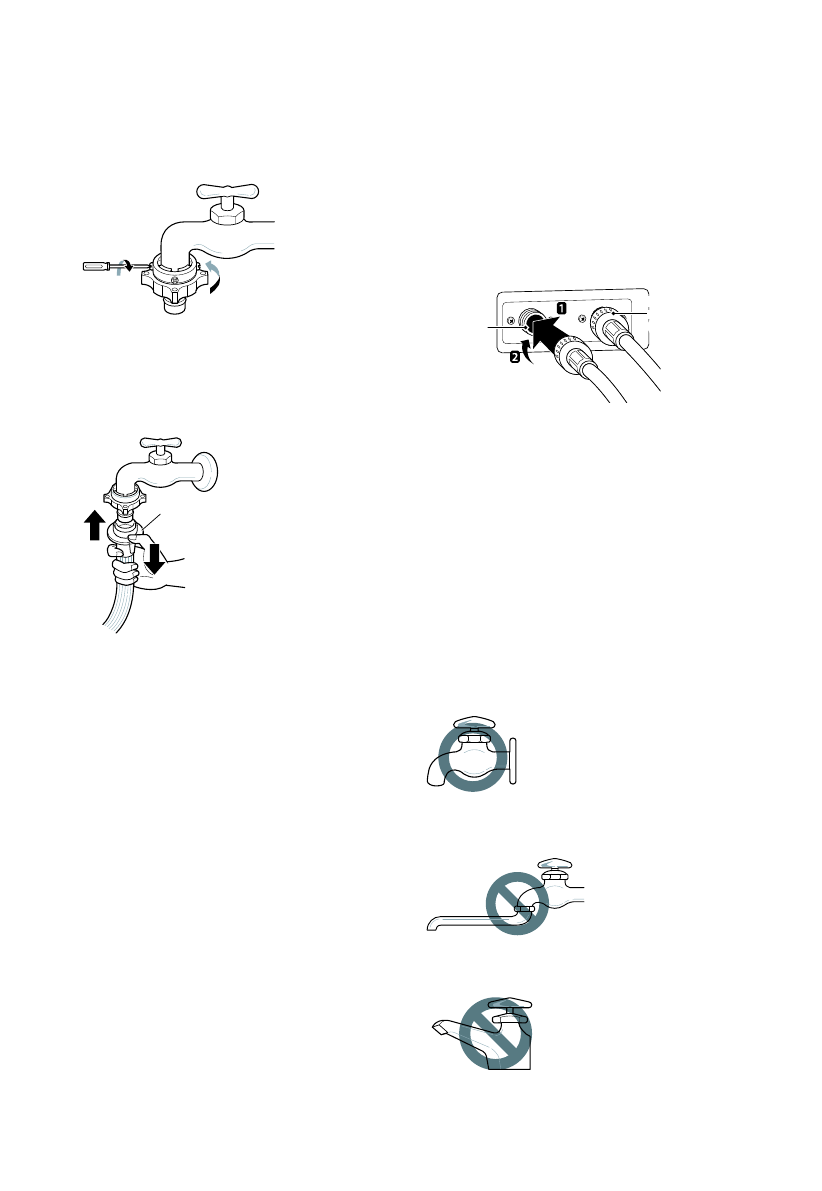 1

2