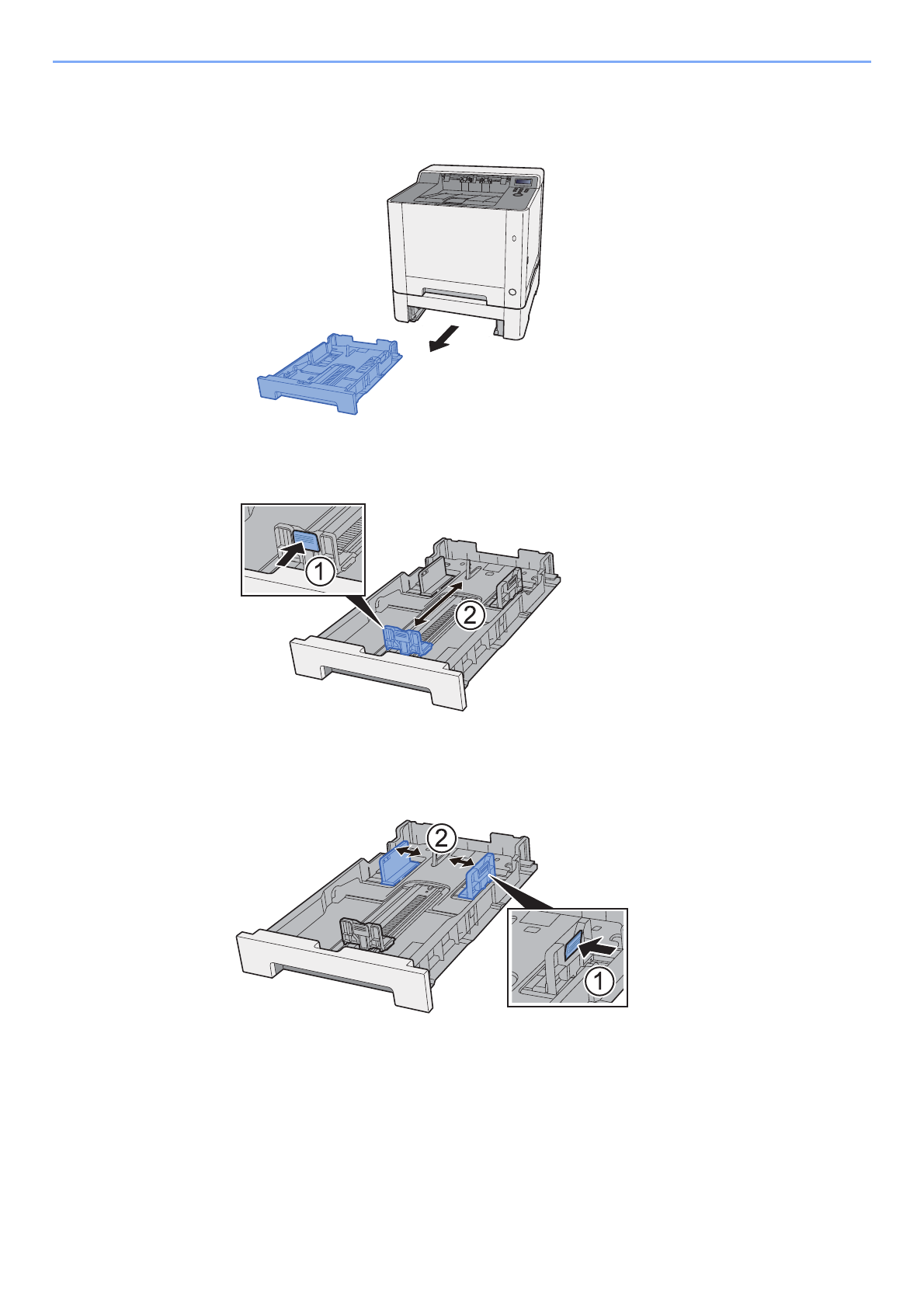 1

2

2

1