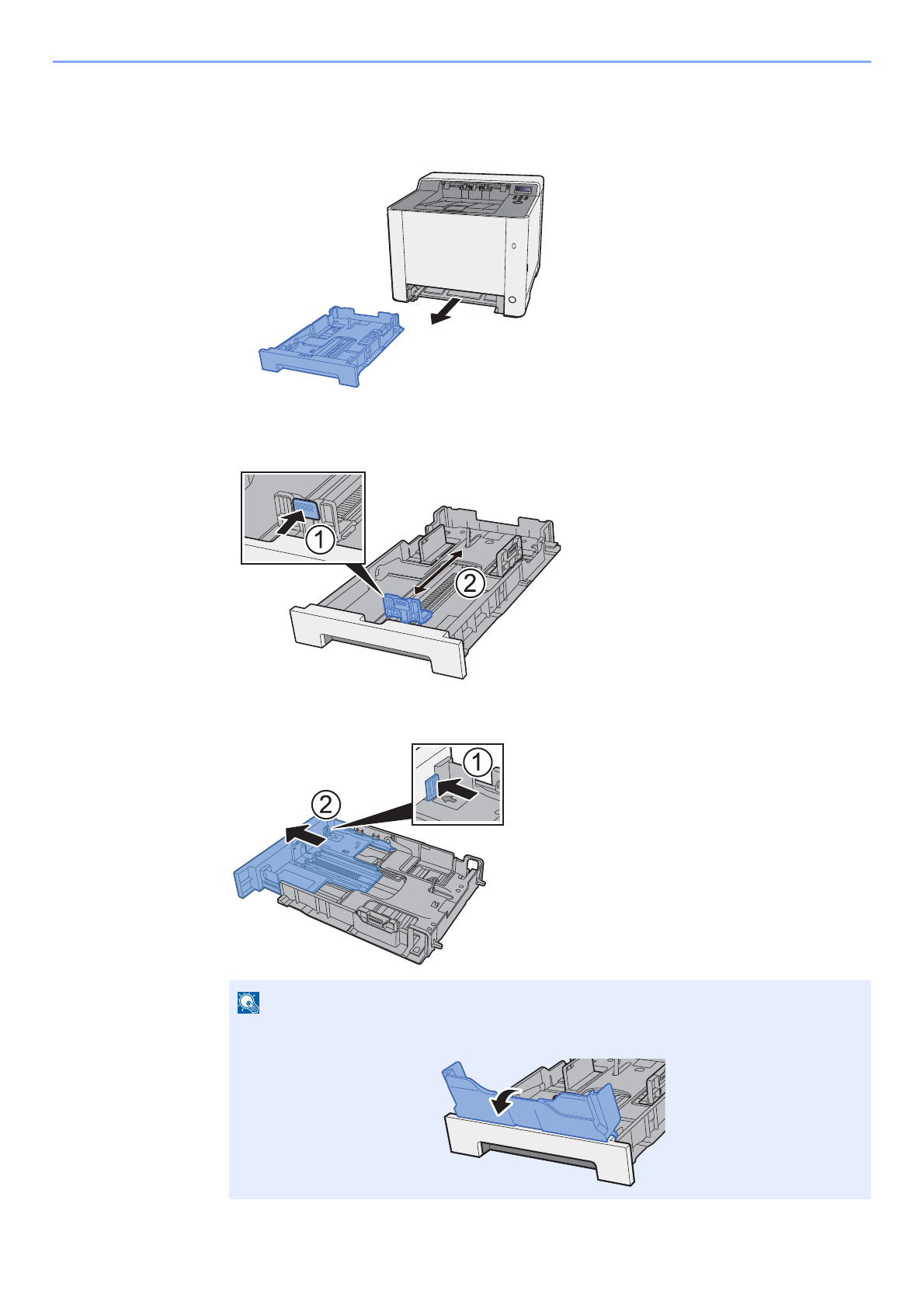 1

2

1

2