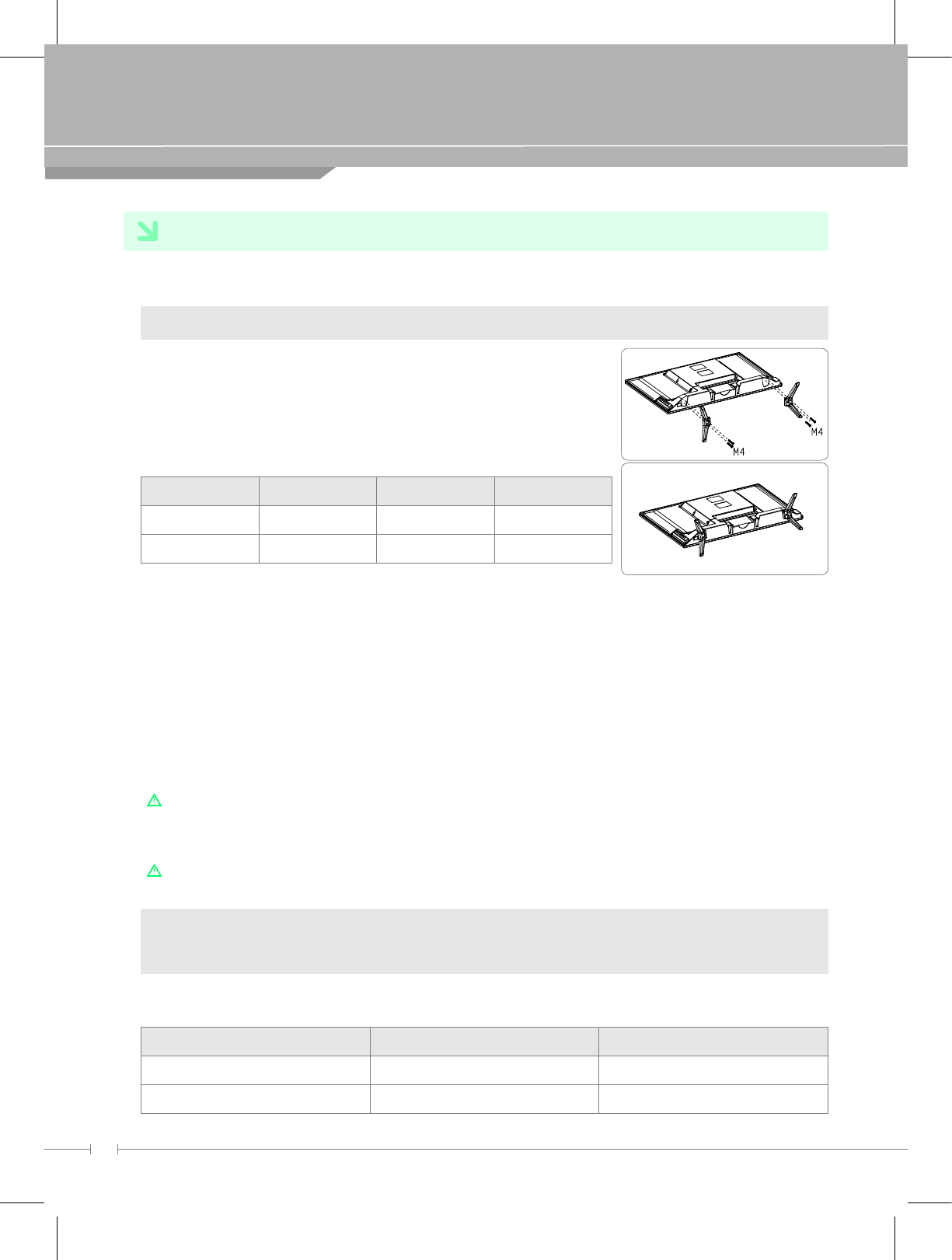 M4
M4