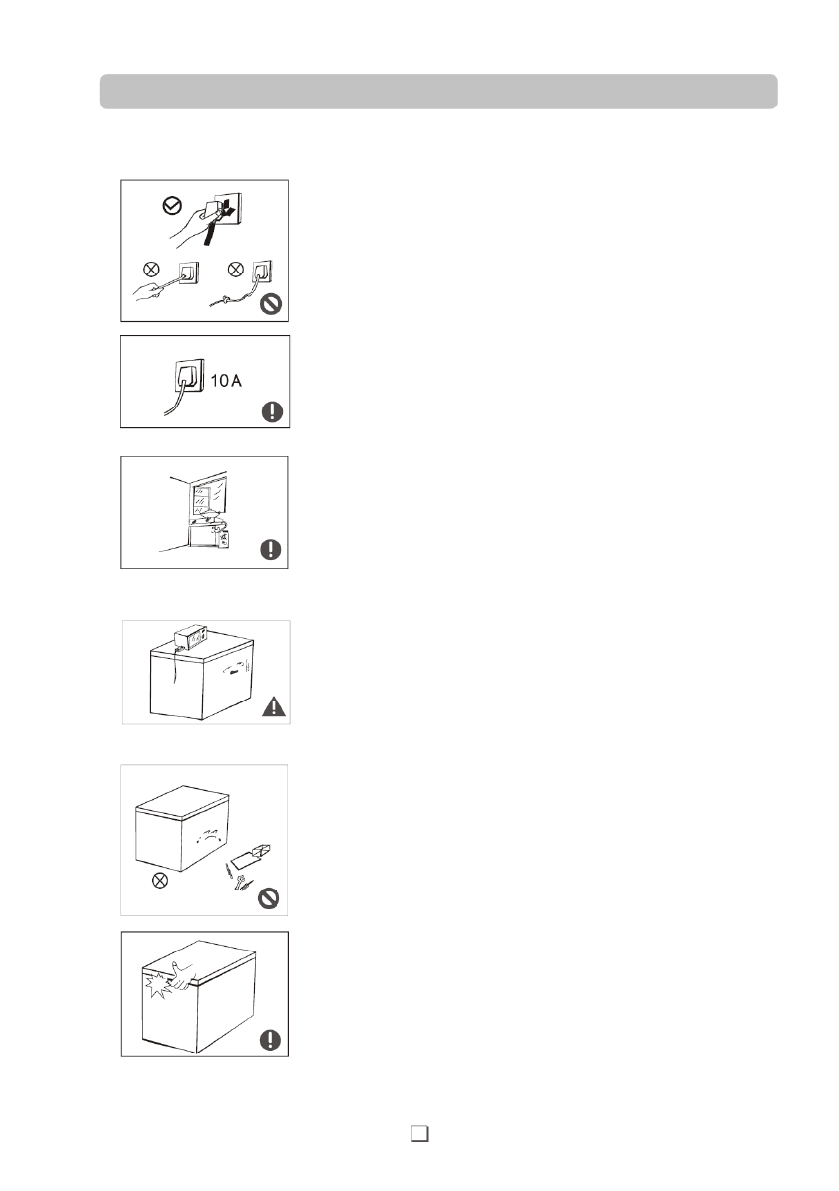 10A