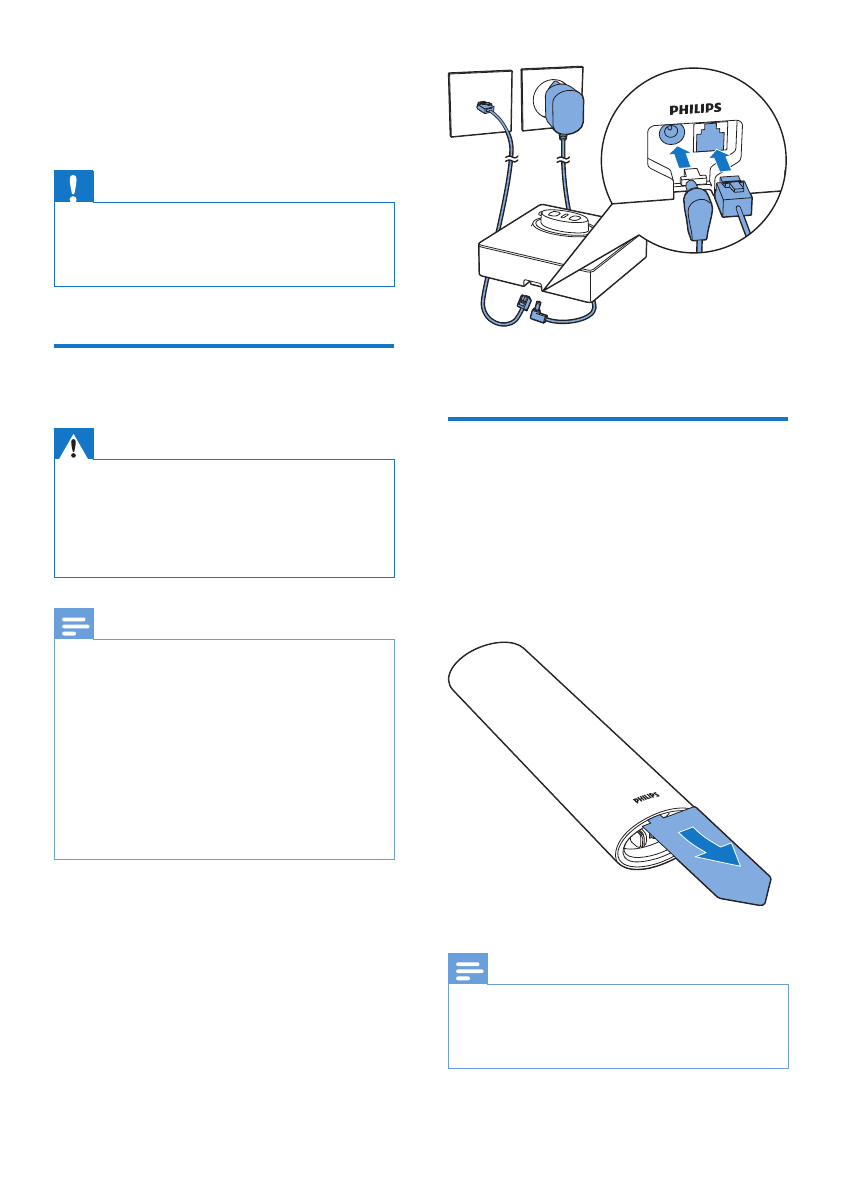 PHILIPS

PHILIPS