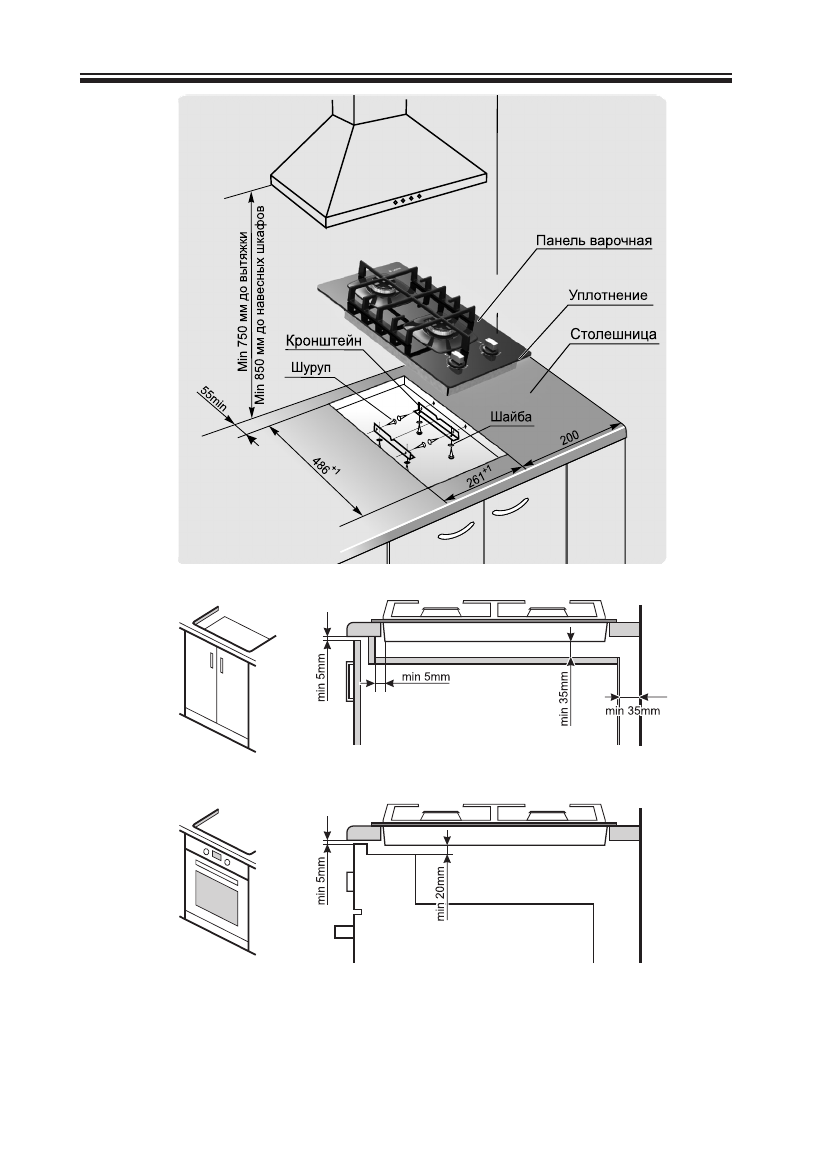 Min 750 мм до вытяжки
Min 850 мм до навесных шкафов

Панель варочная
Уплотнение
Столешница
Кронштейн
Шуруп
Шайба
55min
$486^{+1}$
$261^{+1}$
200

min 5mm
min 5mm
min 35mm
min 35mm

min 5mm
min 20mm