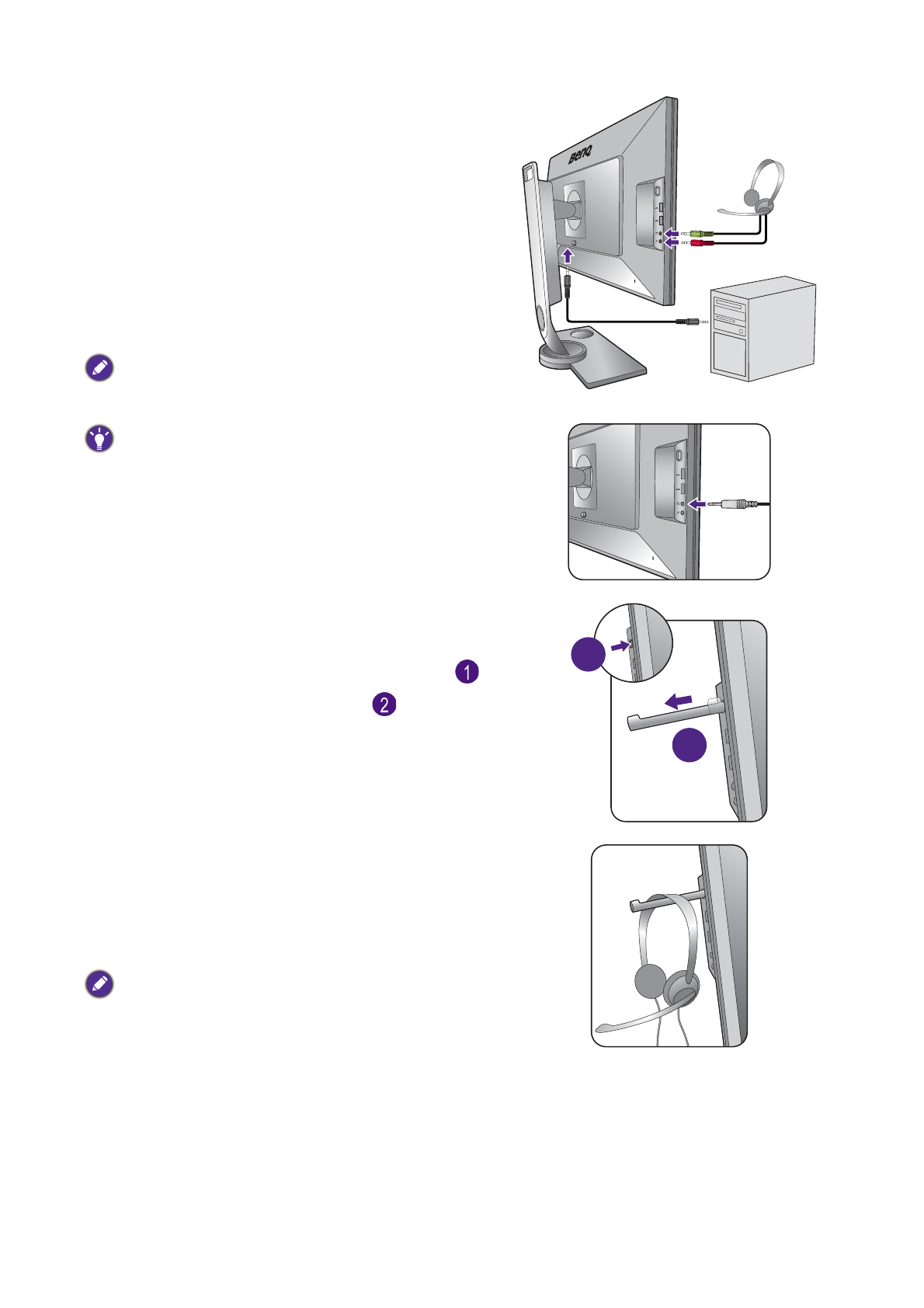 BenQ

1

2