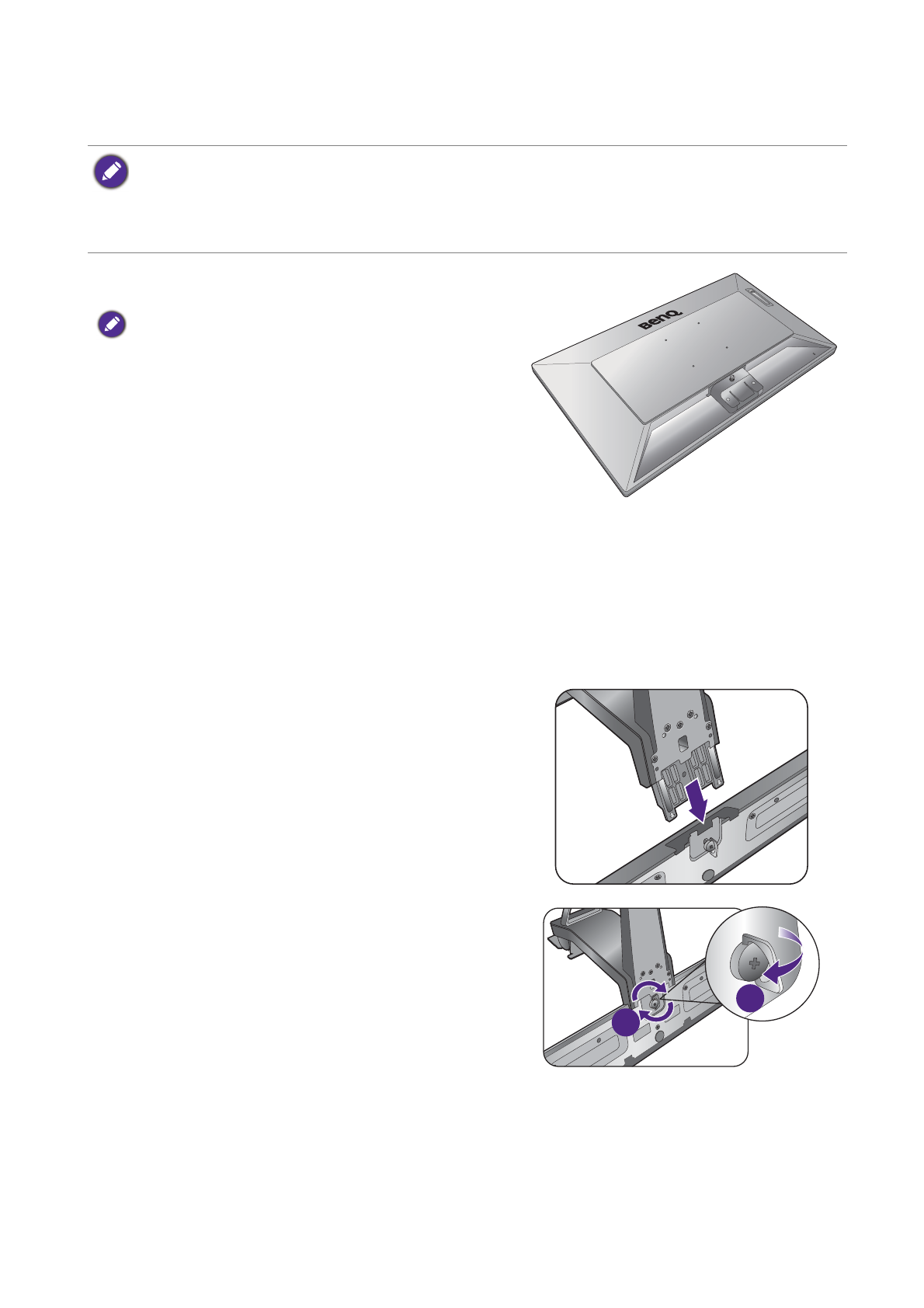 BenQ