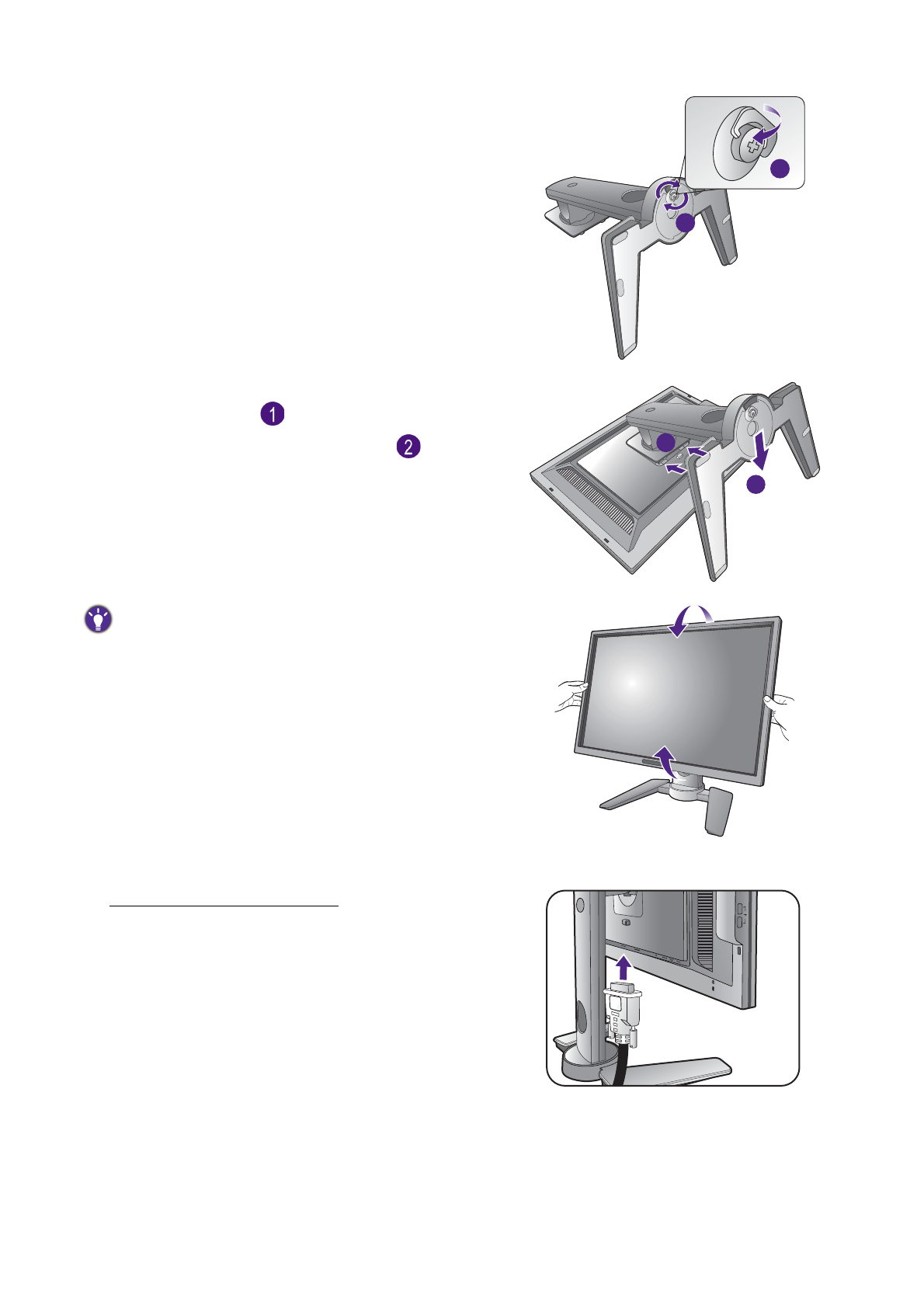 1

2