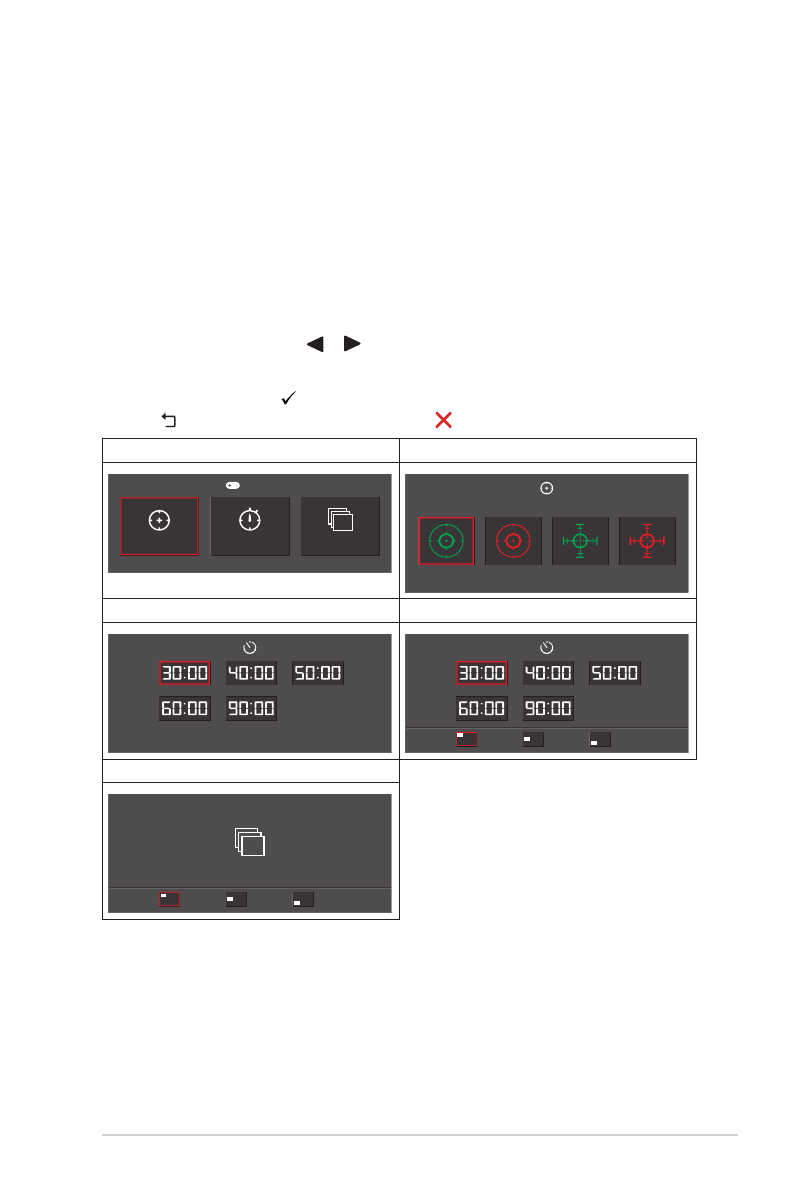 30:00 40:00 50:00
60:00 90:00

30:00 40:00 50:00
60:00 90:00