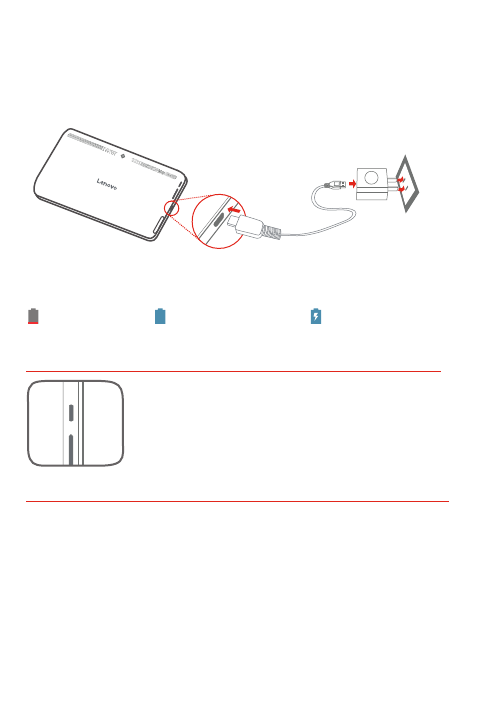 Lenovo