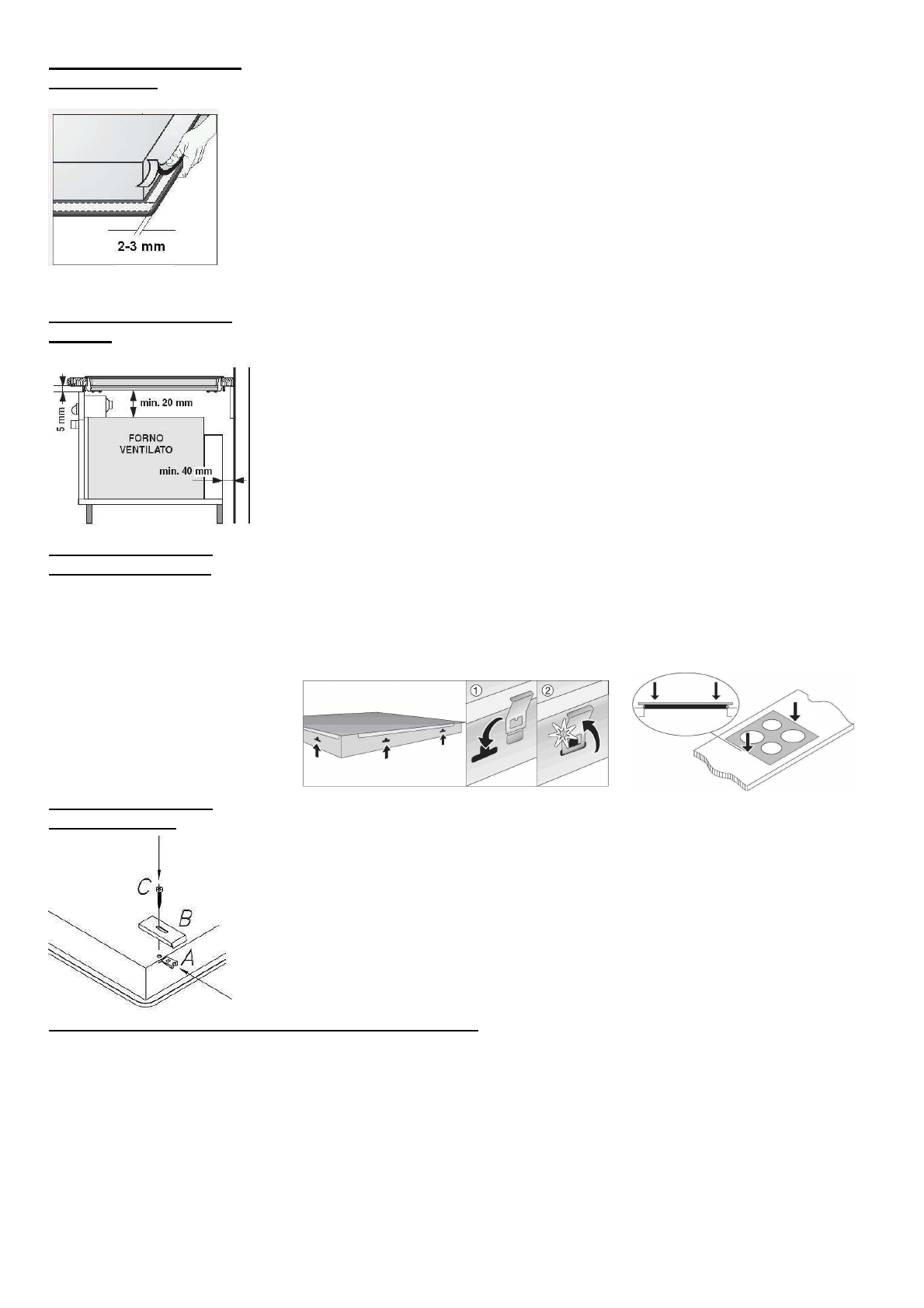 2-3 mm

5 mm

min. 20 mm

FORNO VENTILATO

min. 40 mm

①

②

C

B

A