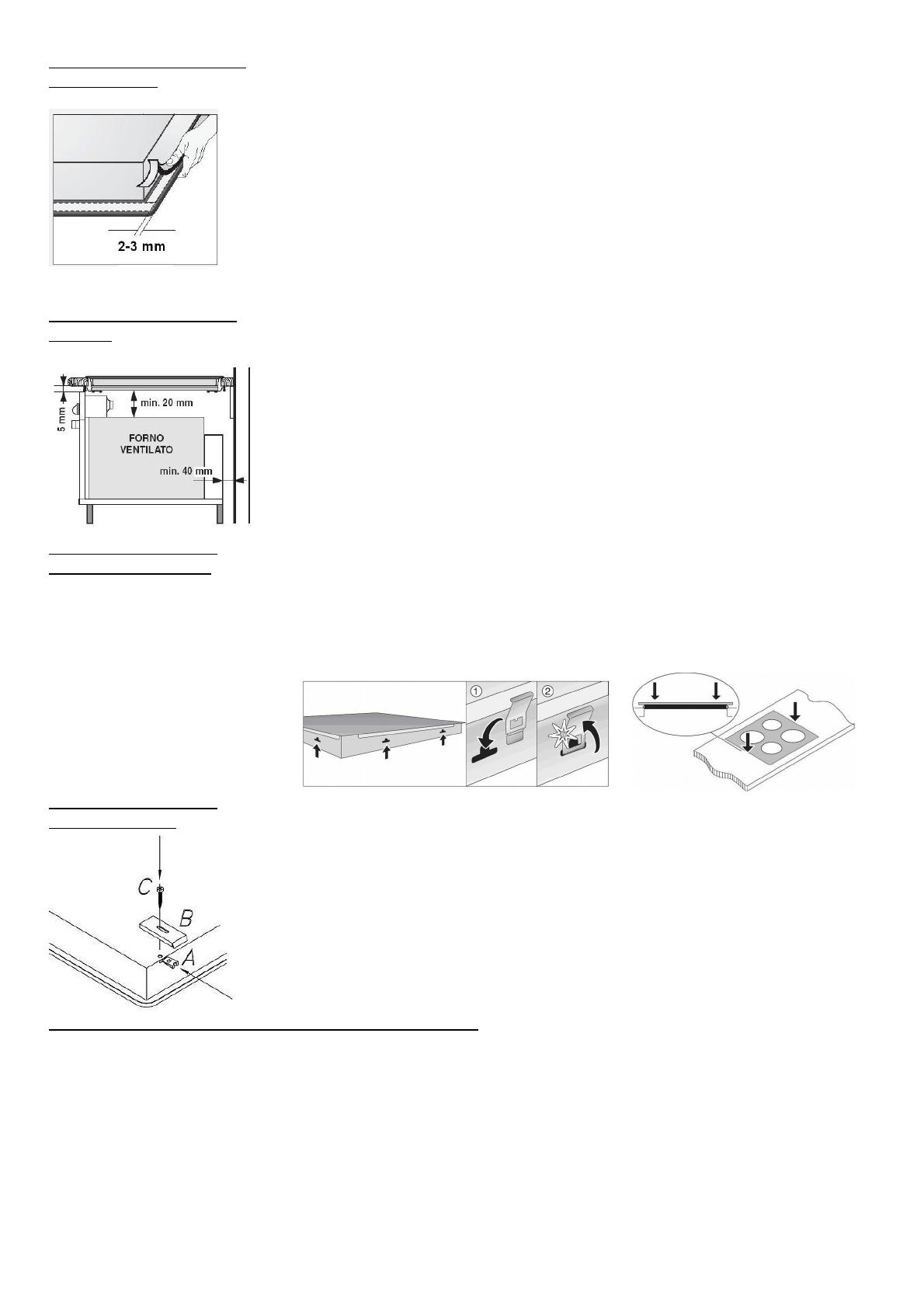 2-3 mm

5 mm

min. 20 mm

FORNO VENTILATO

min. 40 mm

①

②

C

B

A