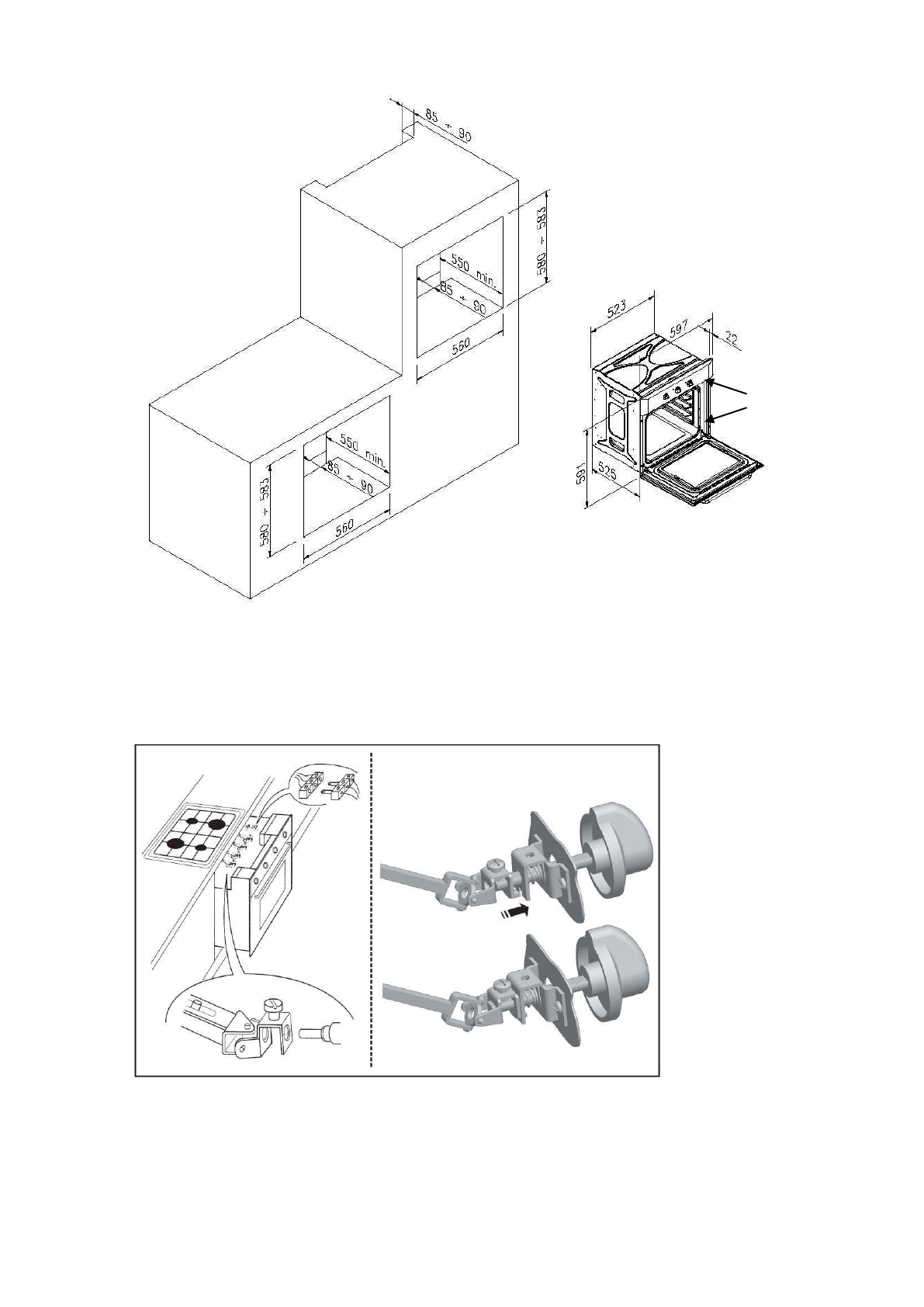 85 ÷ 90

580 ÷ 583

550 min.

85 ÷ 90

560

550 min.

85 ÷ 90

580 ÷ 583

560

523

597

22

591

525