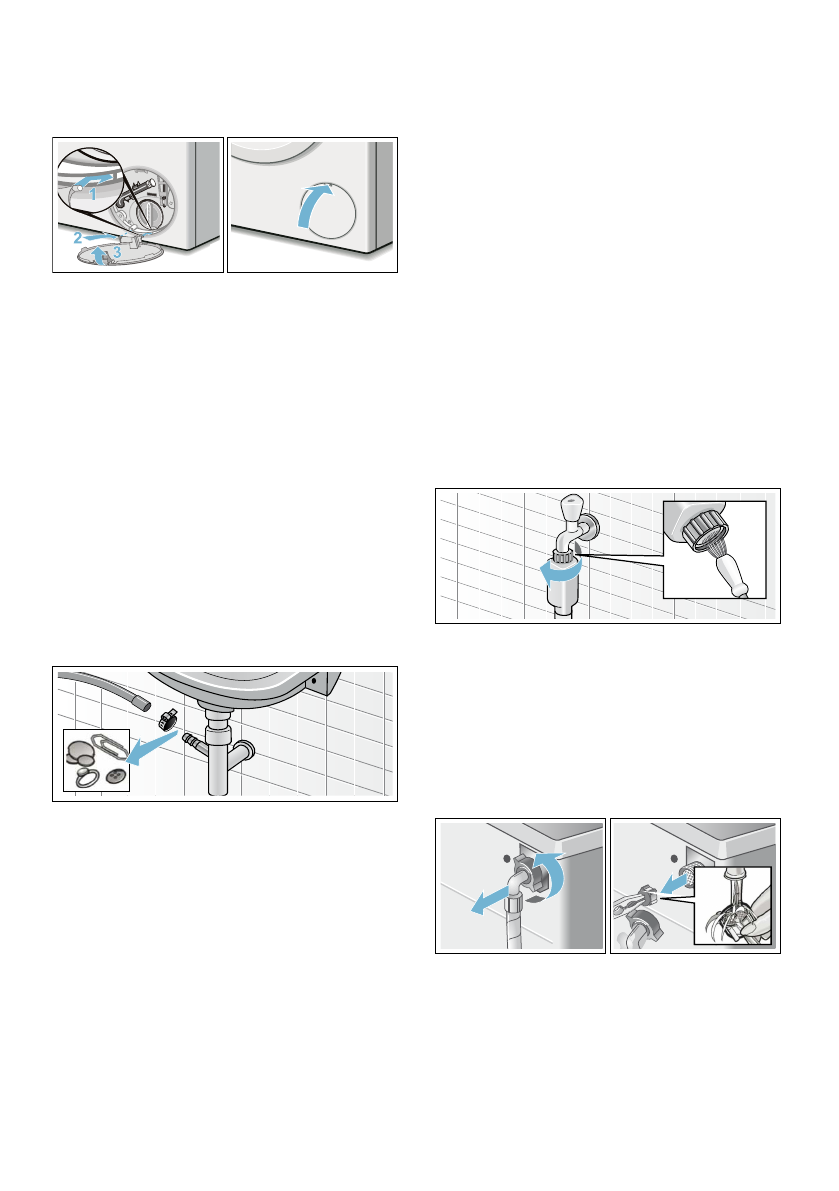 1
2
3