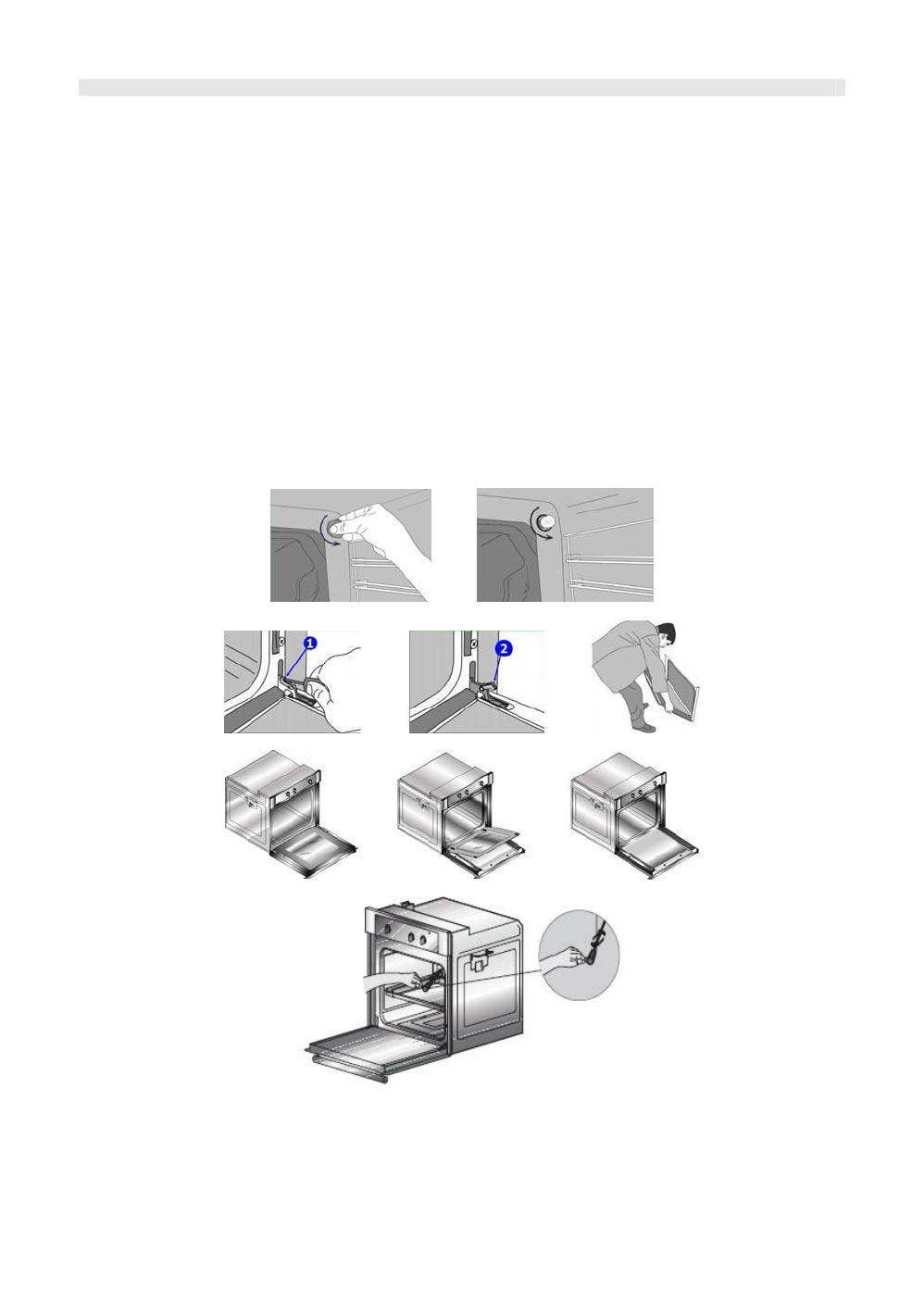 1

2