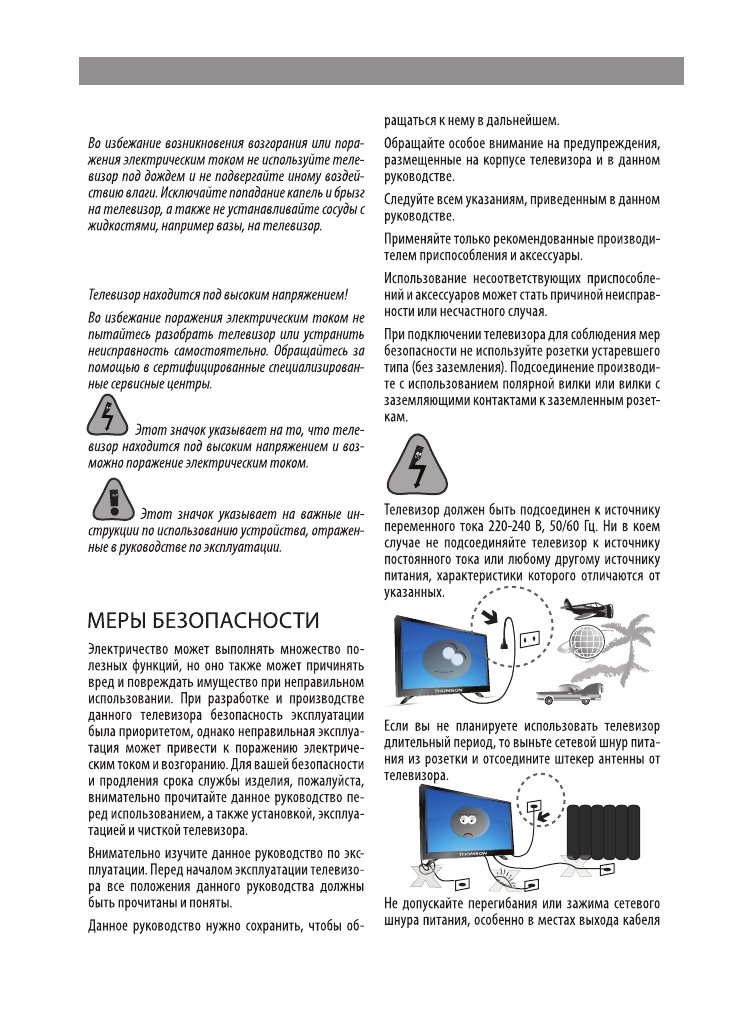 Во избежание возникновения возгорания или поражения электрическим током не используйте телевизор под дождем и не подвергайте иному воздействию влаги. Исключайте попадание капель и брызг на телевизор, а также не устанавливайте сосуды с жидкостями, например вазы, на телевизор.

Телевизор находится под высоким напряжением!

Во избежание поражения электрическим током не пытайтесь разобрать телевизор или устранить неисправность самостоятельно. Обращайтесь за помощью в сертифицированные специализированные сервисные центры.

Этот значок указывает на то, что телевизор находится под высоким напряжением и возможно поражение электрическим током.

Этот значок указывает на важные инструкции по использованию устройства, отраженные в руководстве по эксплуатации.

МЕРЫ БЕЗОПАСНОСТИ

Электричество может выполнять множество полезных функций, но оно также может причинять вред и повреждать имущество при неправильном использовании. При разработке и производстве данного телевизора безопасность эксплуатации была приоритетом, однако неправильная эксплуатация может привести к поражению электрическим током и возгоранию. Для вашей безопасности и продления срока службы изделия, пожалуйста, внимательно прочитайте данное руководство перед использованием, а также установкой, эксплуатацией и чисткой телевизора.

Внимательно изучите данное руководство по эксплуатации. Перед началом эксплуатации телевизора все положения данного руководства должны быть прочитаны и поняты.

Данное руководство нужно сохранить, чтобы обращаться к нему в дальнейшем.

Обращайте особое внимание на предупреждения, размещенные на корпусе телевизора и в данном руководстве.

Следуйте всем указаниям, приведенным в данном руководстве.

Применяйте только рекомендованные производителем приспособления и аксессуары.

Использование несоответствующих приспособлений и аксессуаров может стать причиной неисправности или несчастного случая.

При подключении телевизора для соблюдения мер безопасности не используйте розетки устаревшего типа (без заземления). Подсоединение производите с использованием полярной вилки или вилки с заземляющими контактами к заземленным розеткам.

Телевизор должен быть подсоединен к источнику переменного тока 220-240 В, 50/60 Гц. Ни в коем случае не подсоединяйте телевизор к источнику постоянного тока или любому другому источнику питания, характеристики которого отличаются от указанных.

THOMSON

Если вы не планируете использовать телевизор длительный период, то выньте сетевой шнур питания из розетки и отсоедините штекер антенны от телевизора.

THOMSON

Не допускайте перегибания или зажима сетевого шнура питания, особенно в местах выхода кабеля