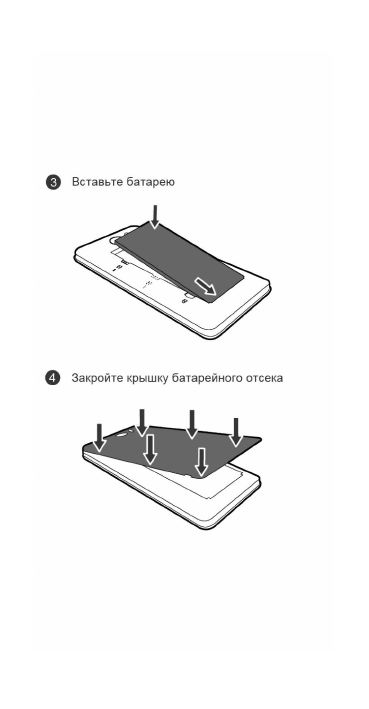 3 Вставьте батарею

4 Закройте крышку батарейного отсека