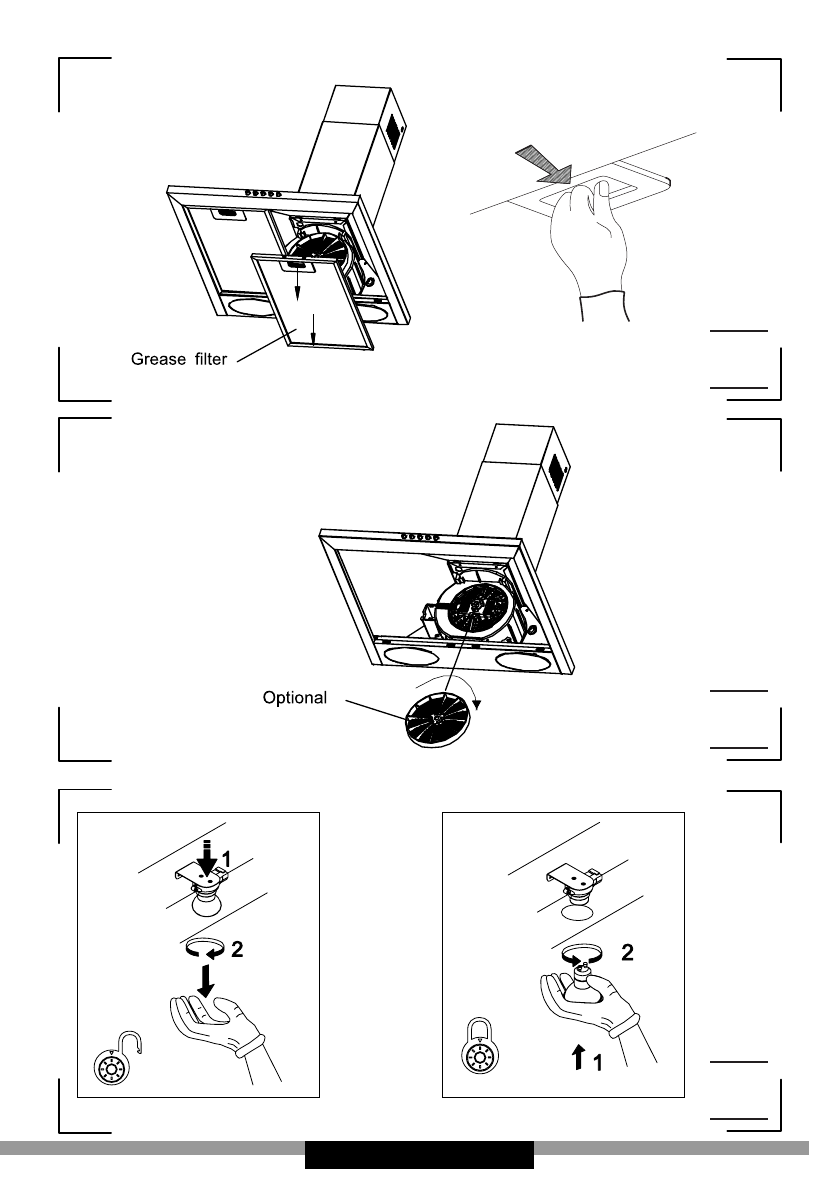 Grease filter

Optional

1

2

2

1