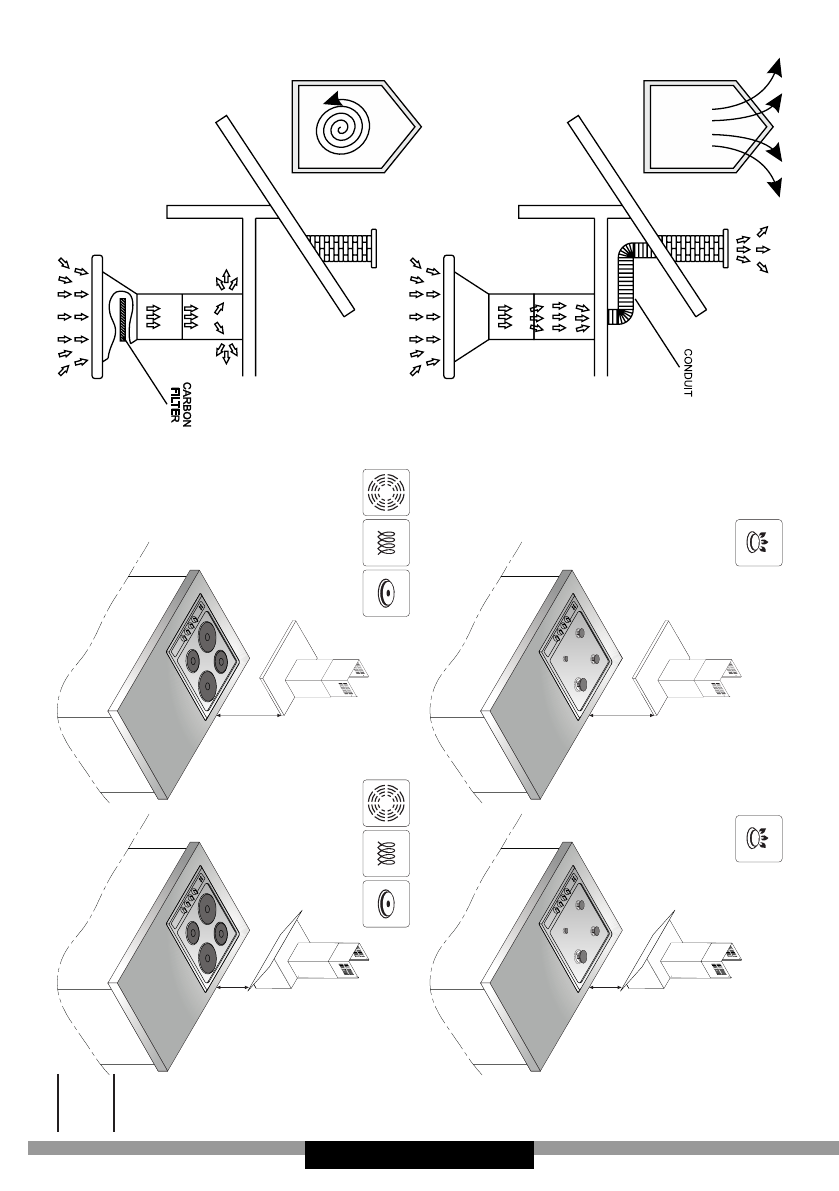 CARBON FILTER

CONDUIT