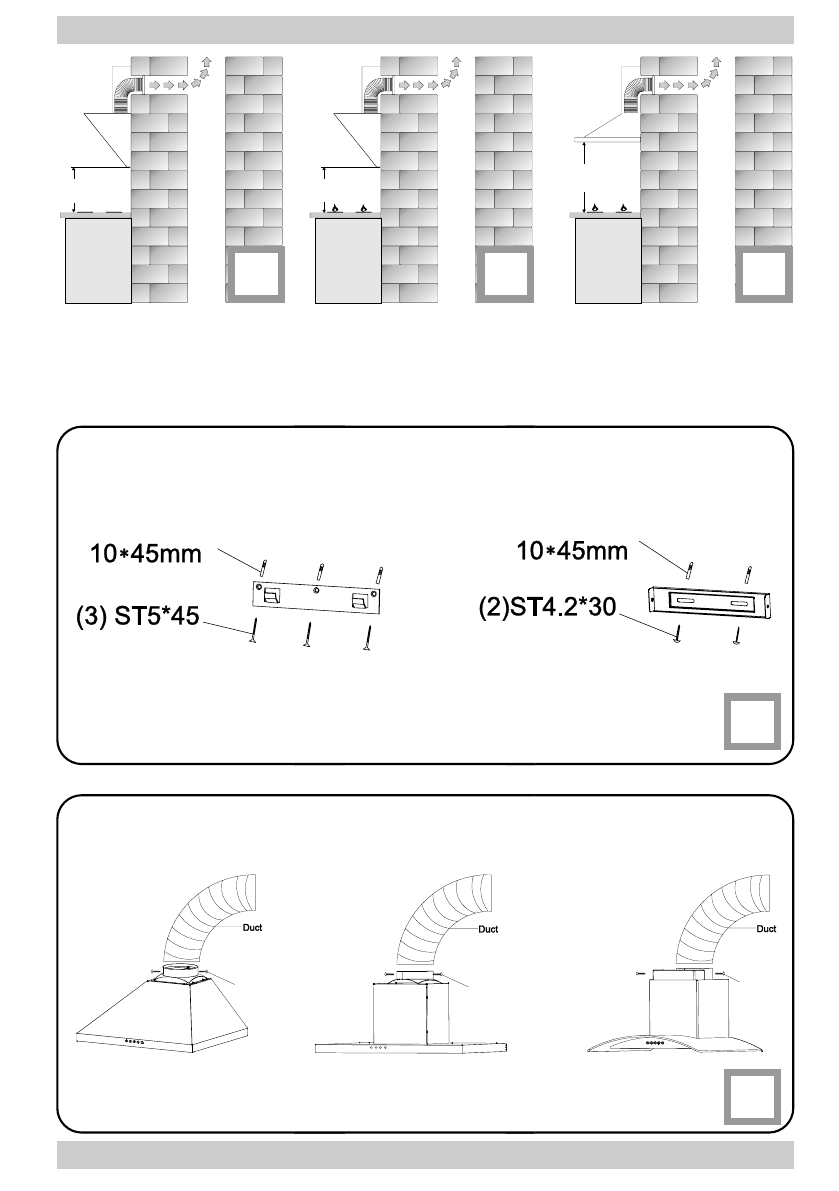 10*45mm

(3) ST5*45

10*45mm

(2)ST4.2*30

Duct

Duct

Duct