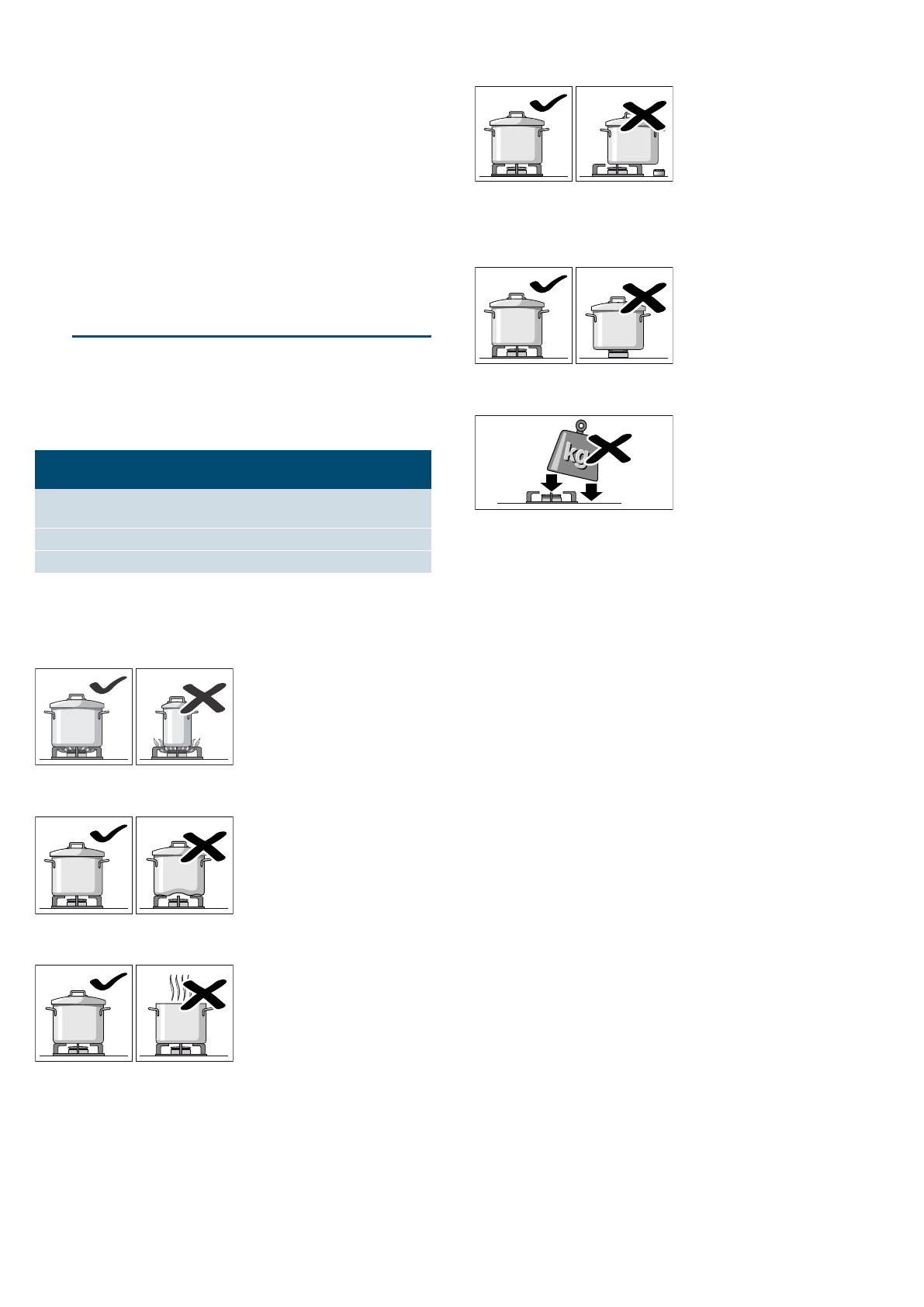 kg