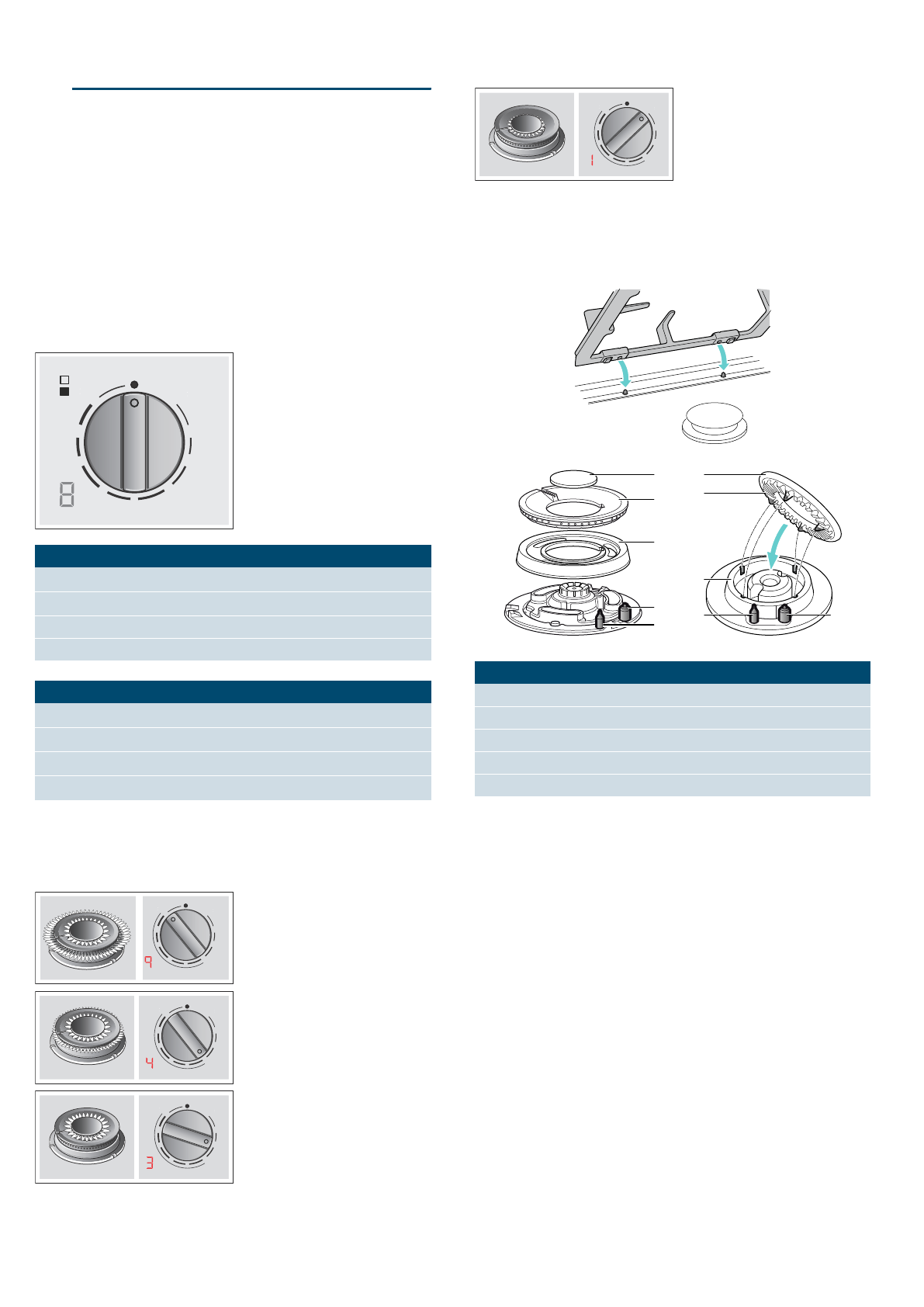 8

9

4

3

1