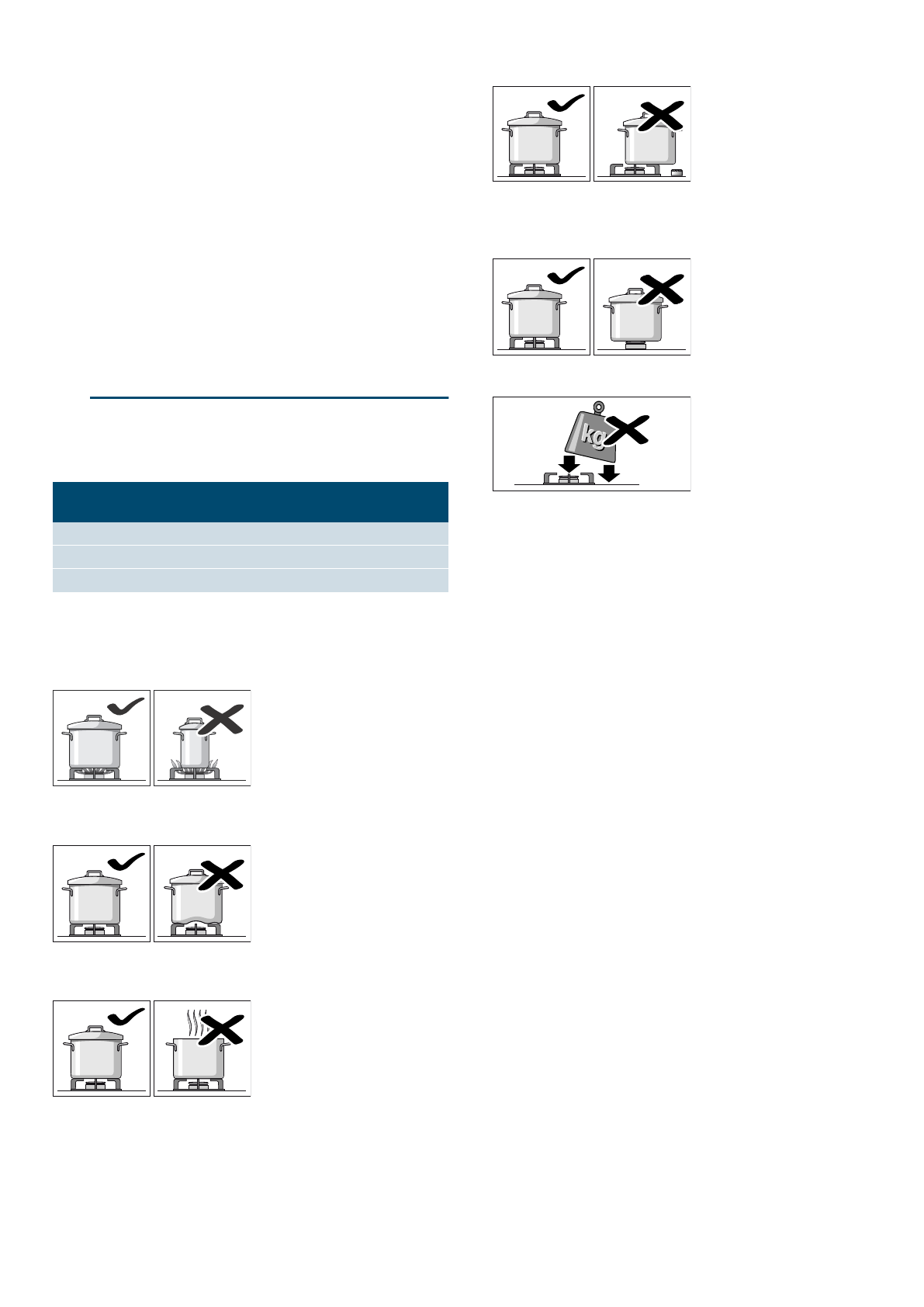 kg