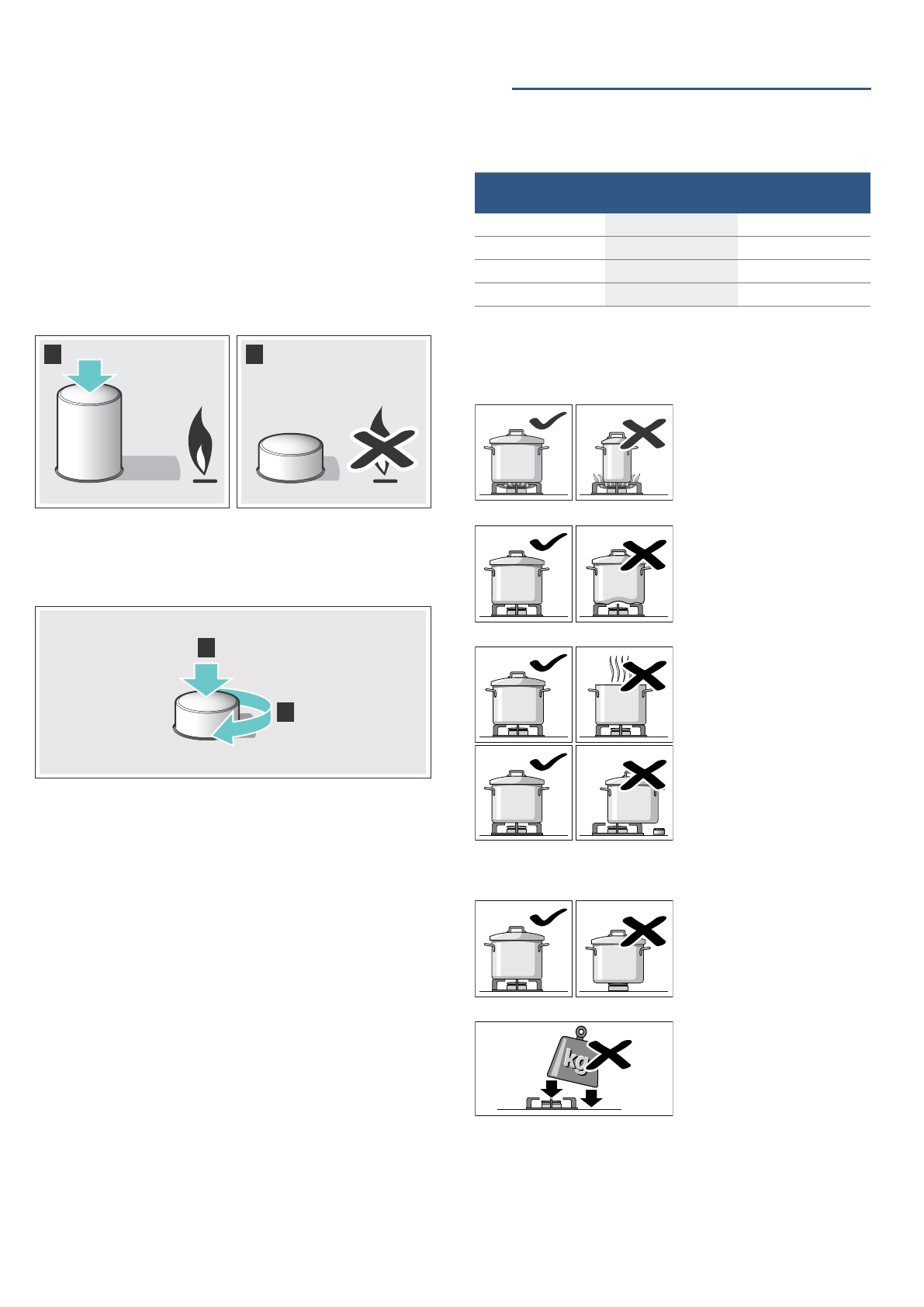 kg