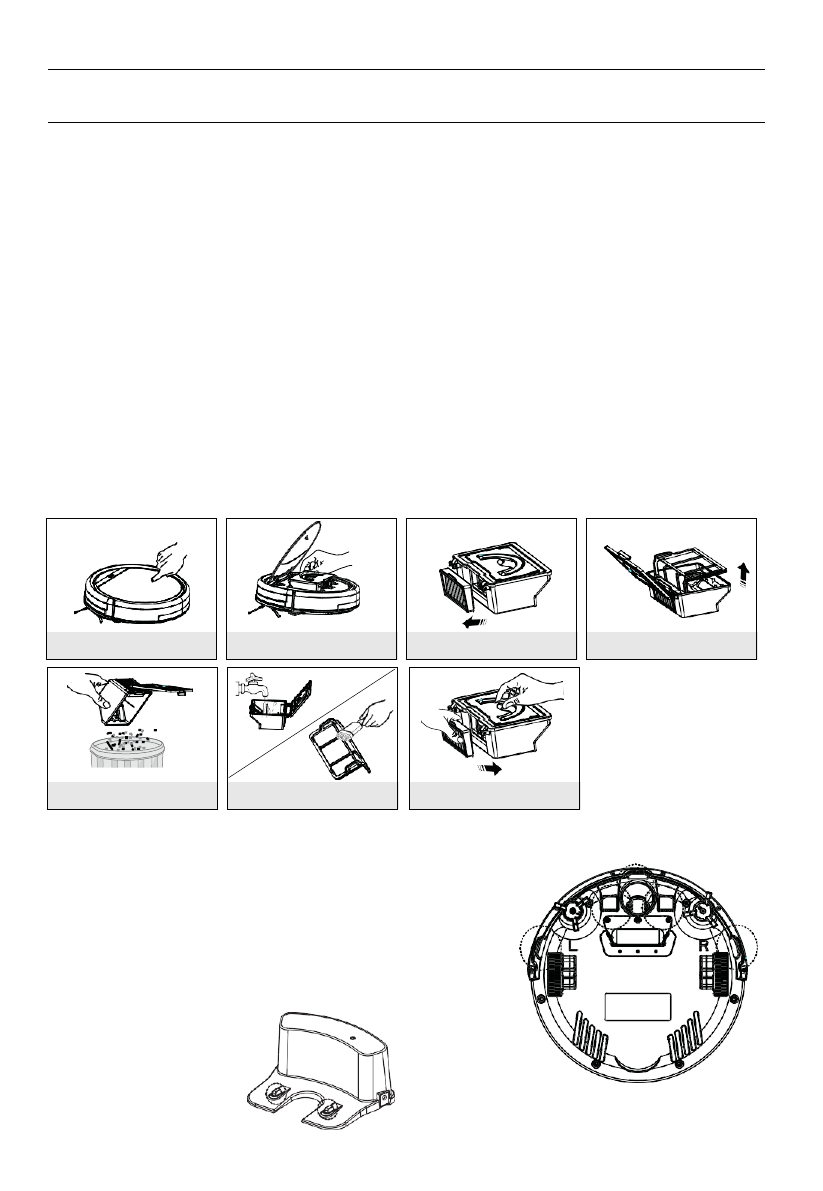 L

R