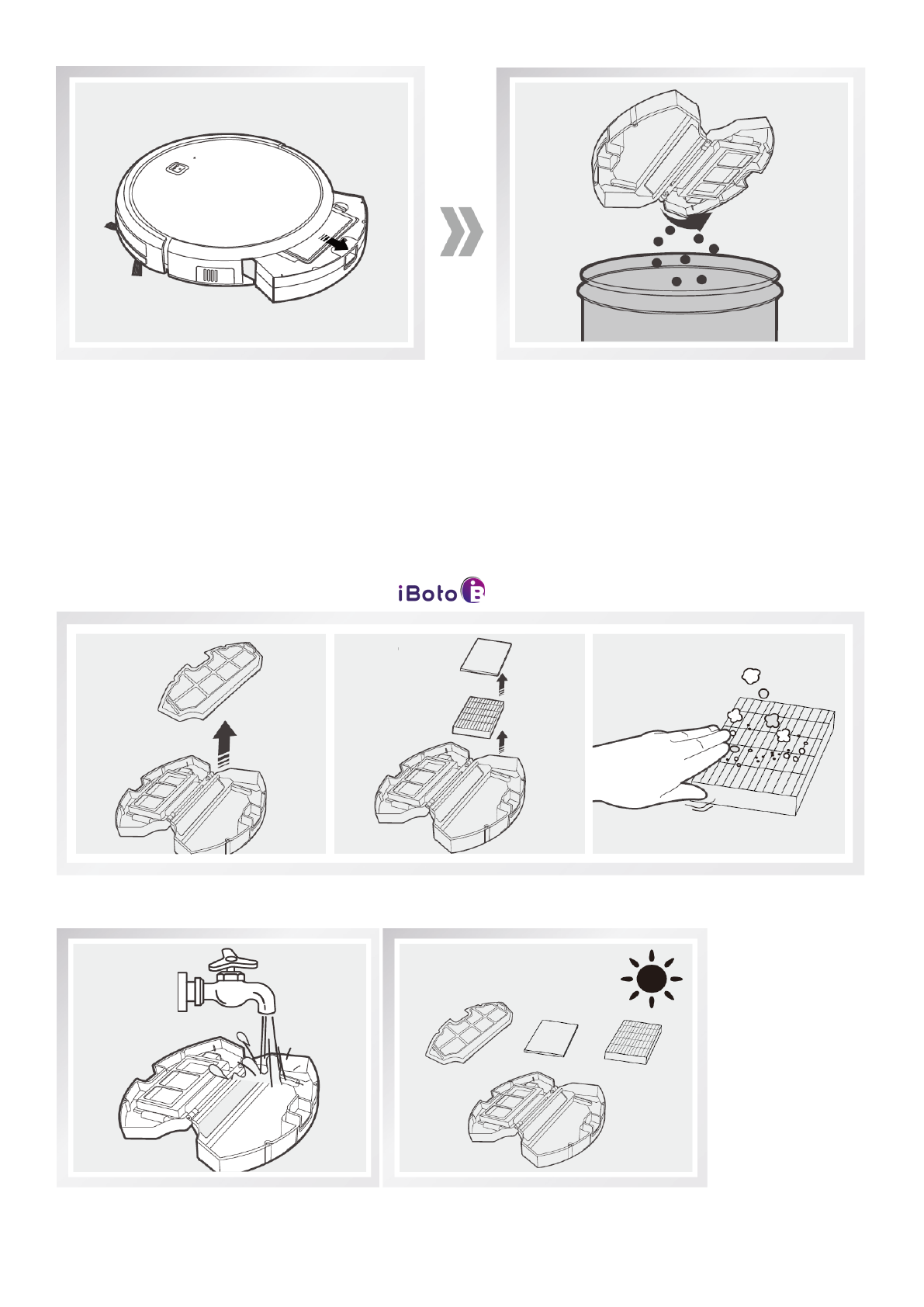 iBoto