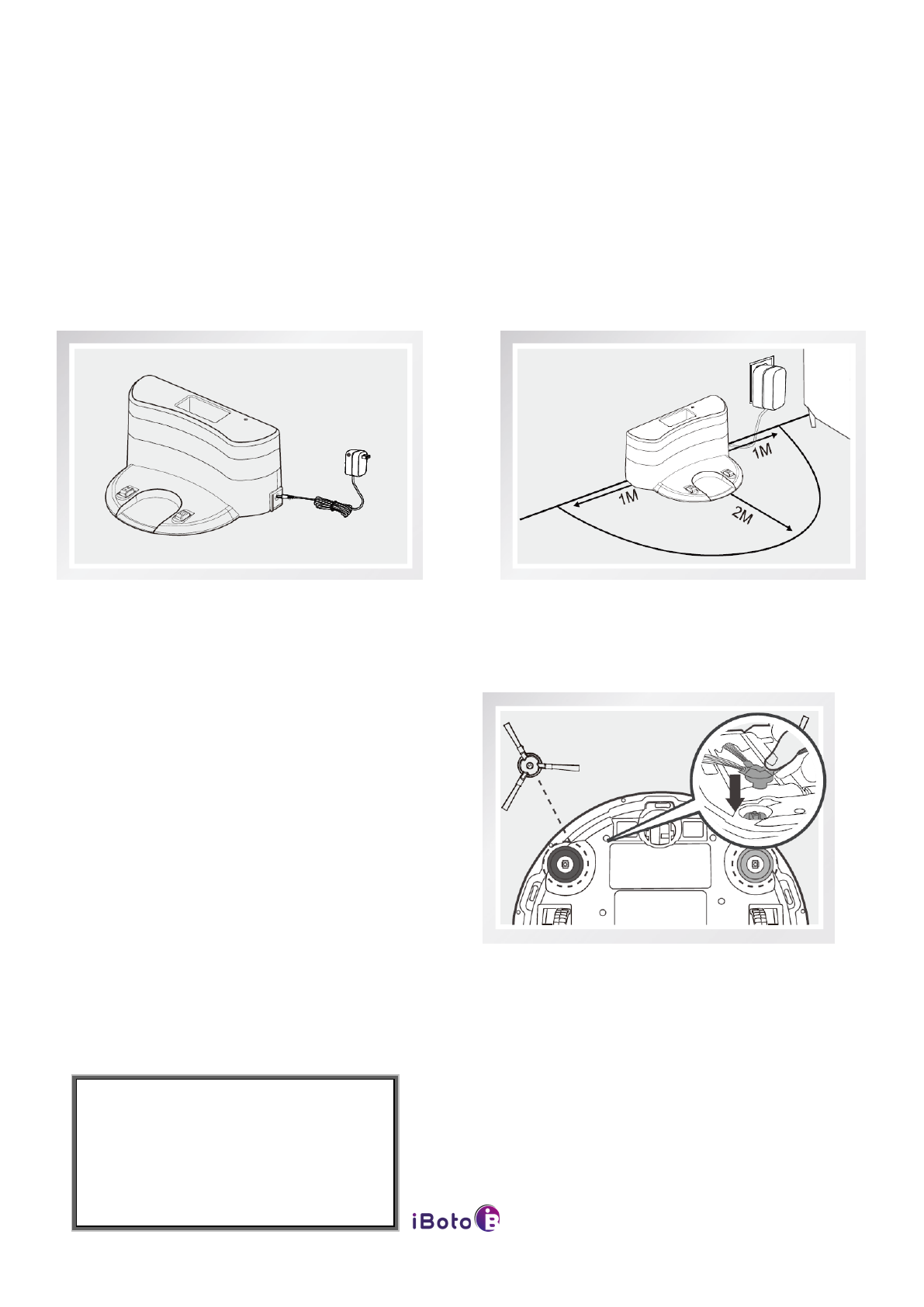 1M

1M

2M

iBoto