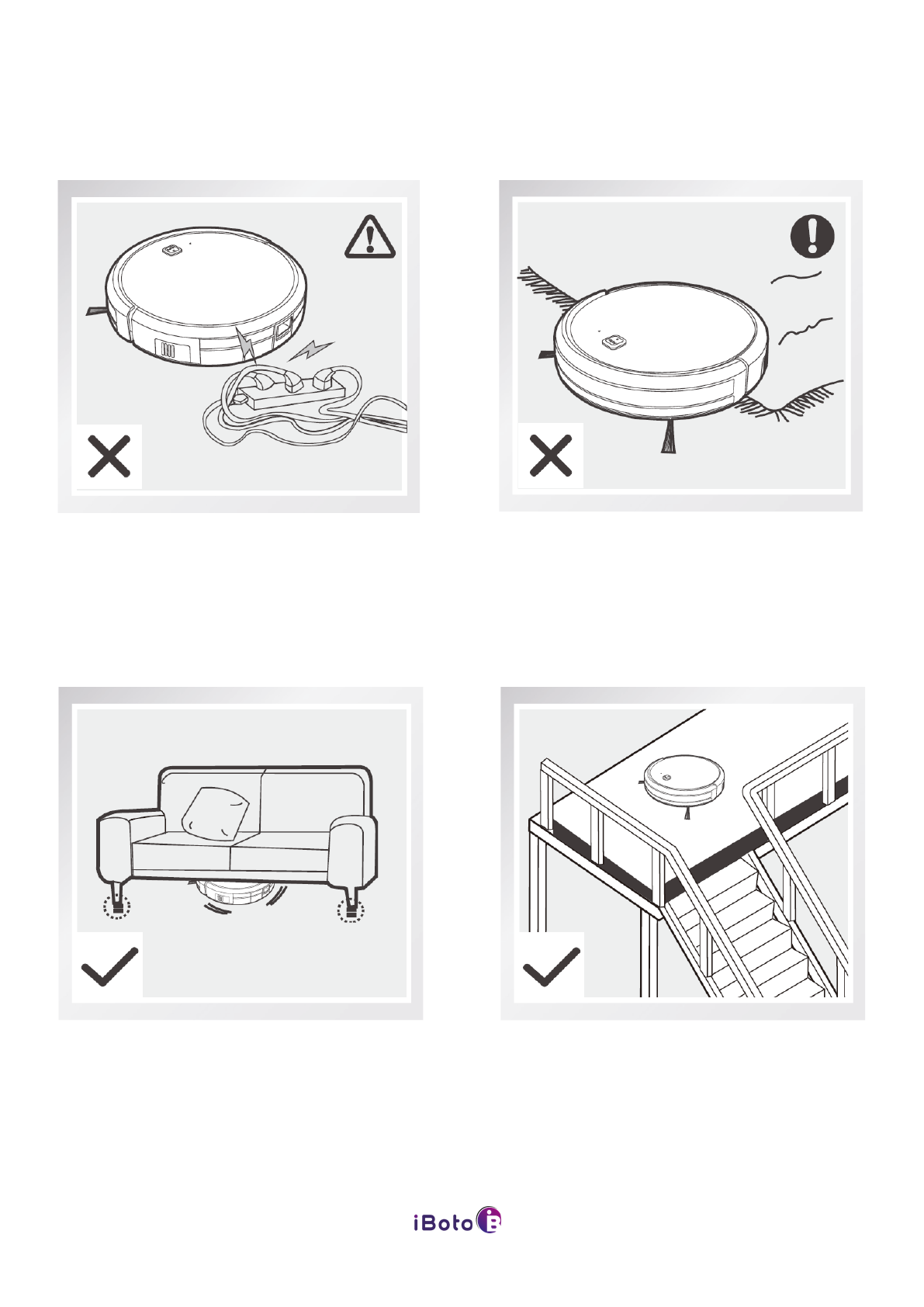 iBoto