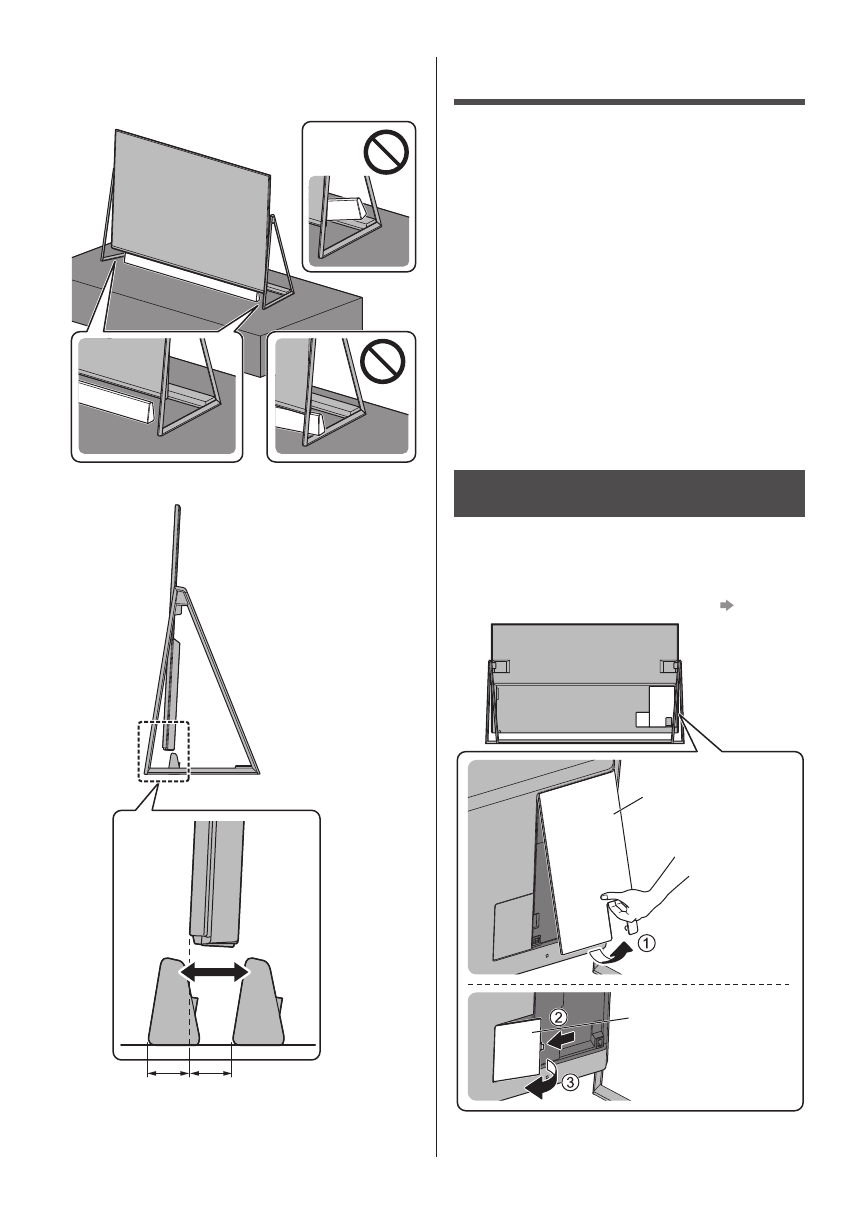 ①
②
③