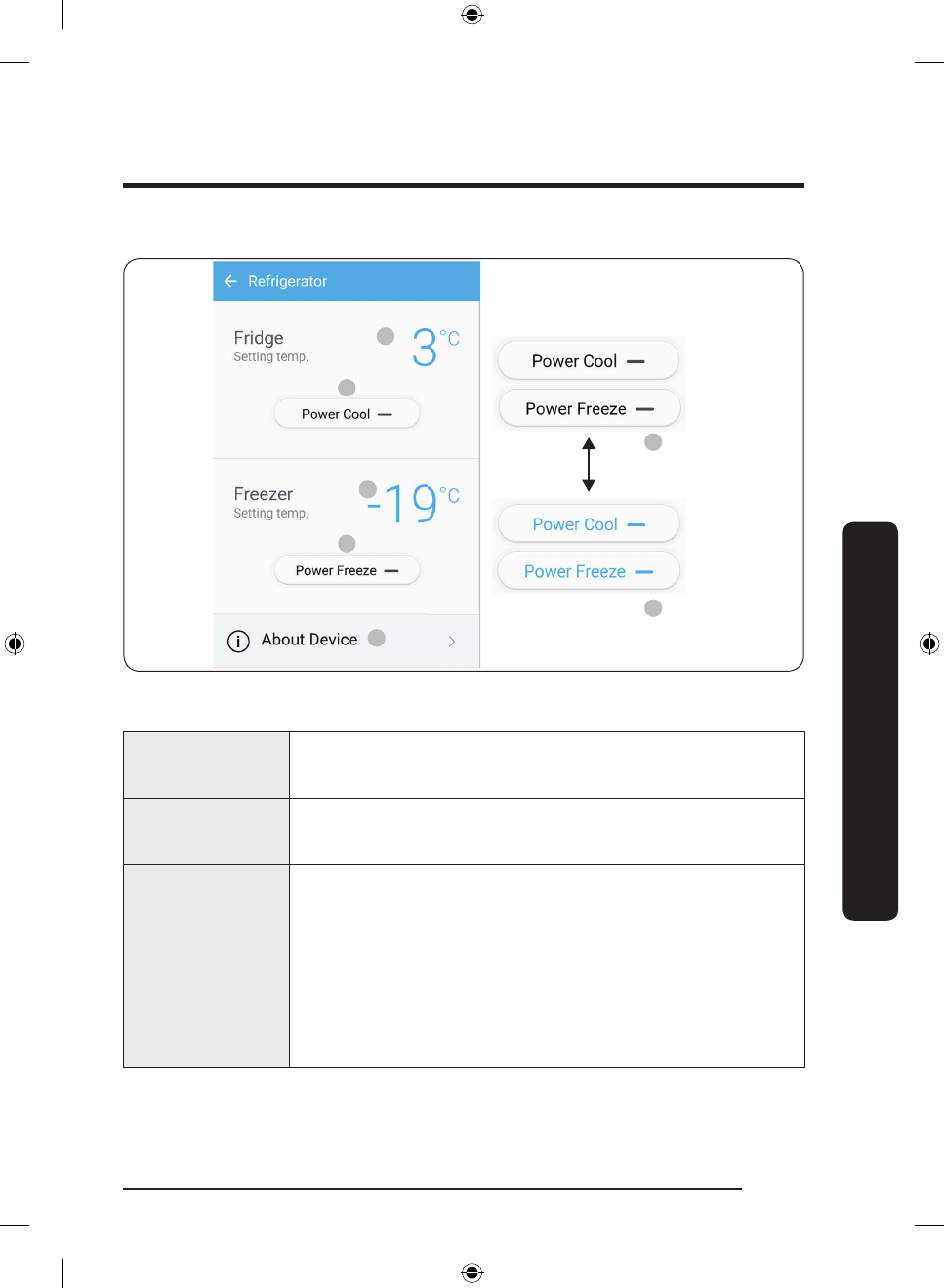 Refrigerator

Fridge
Setting temp.
3 °C
Power Cool

Freezer
Setting temp.
-19 °C
Power Freeze

About Device

Power Cool
Power Freeze

Power Cool
Power Freeze