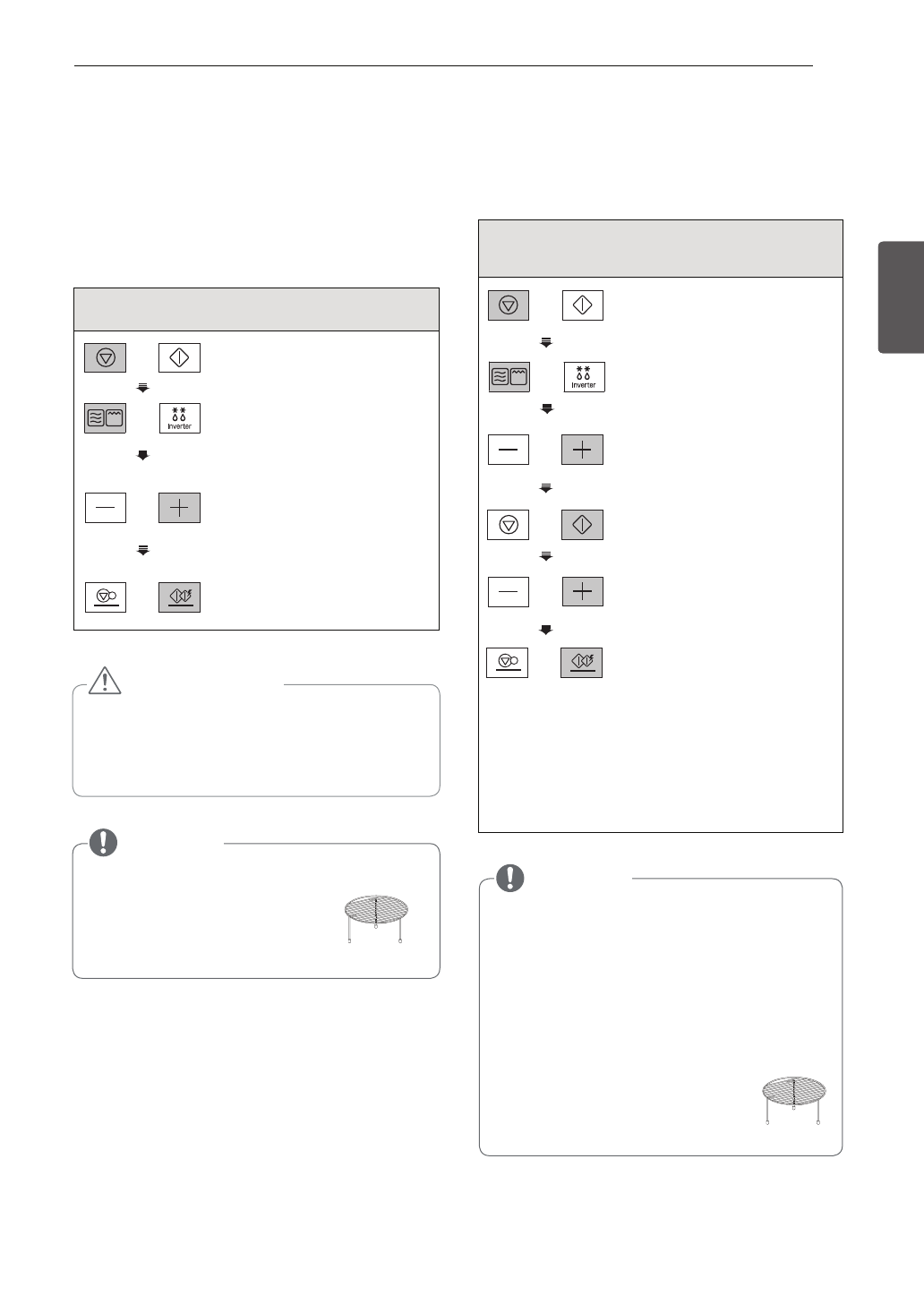 Inverter

Inverter