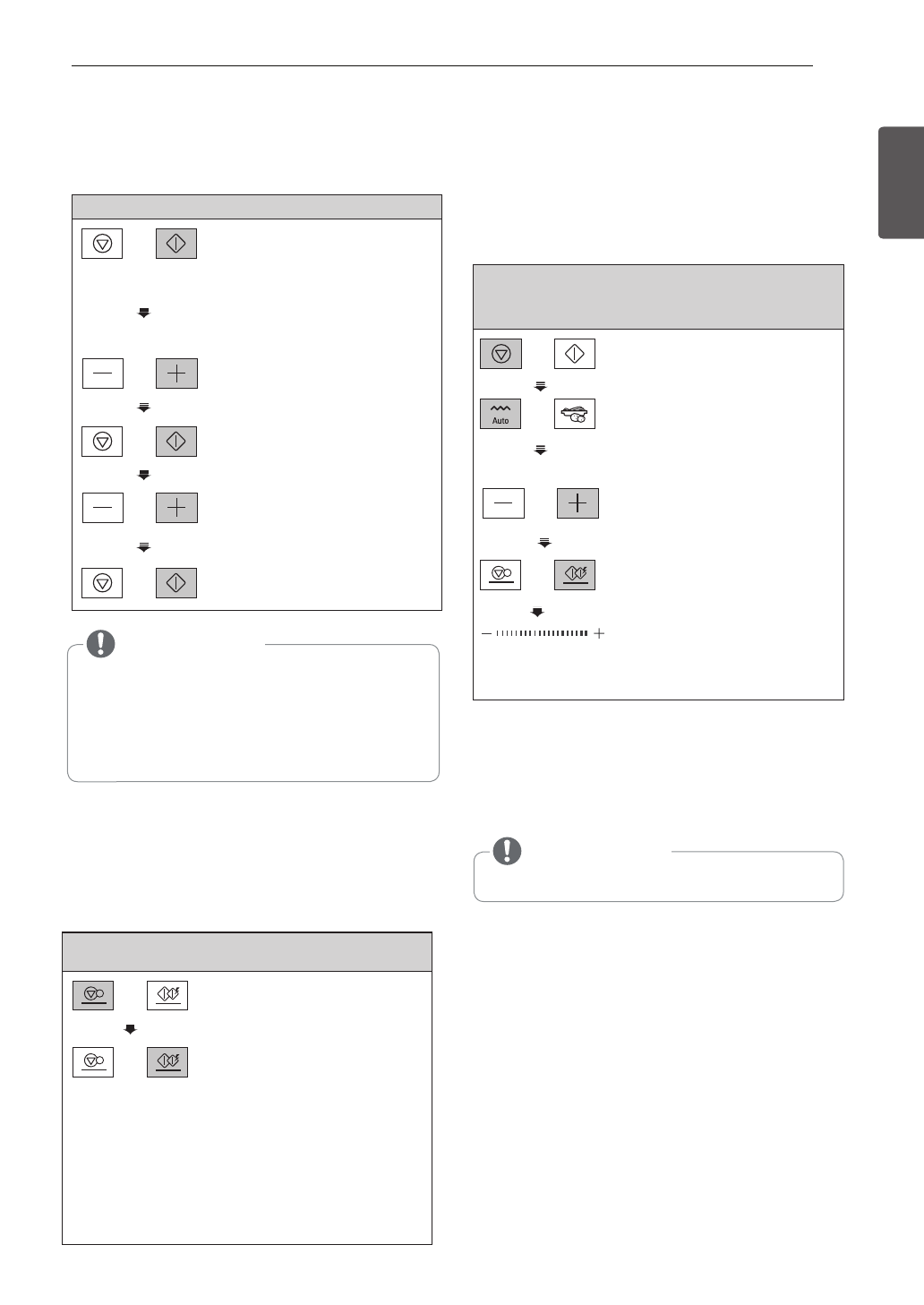 Auto