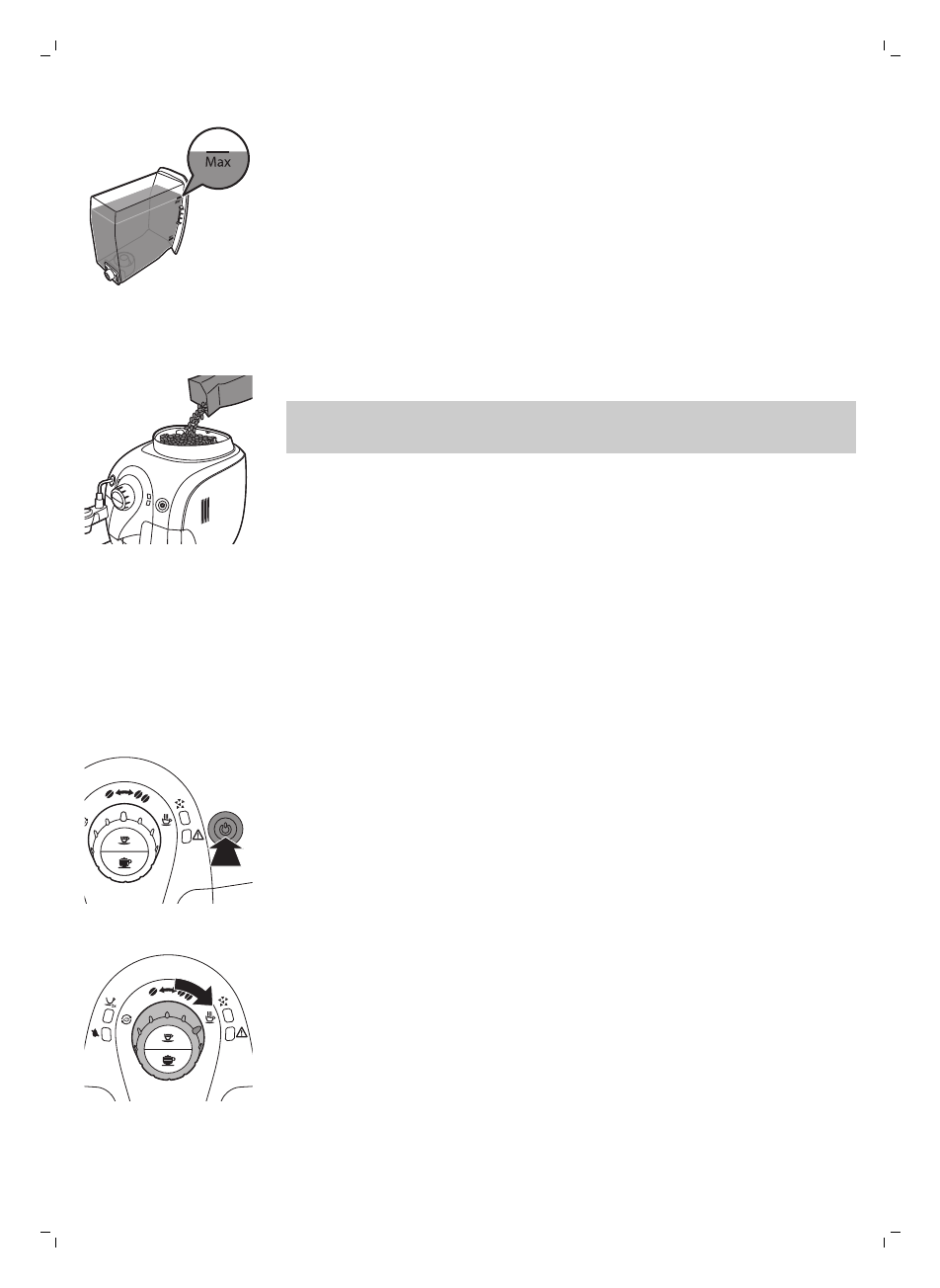 Max