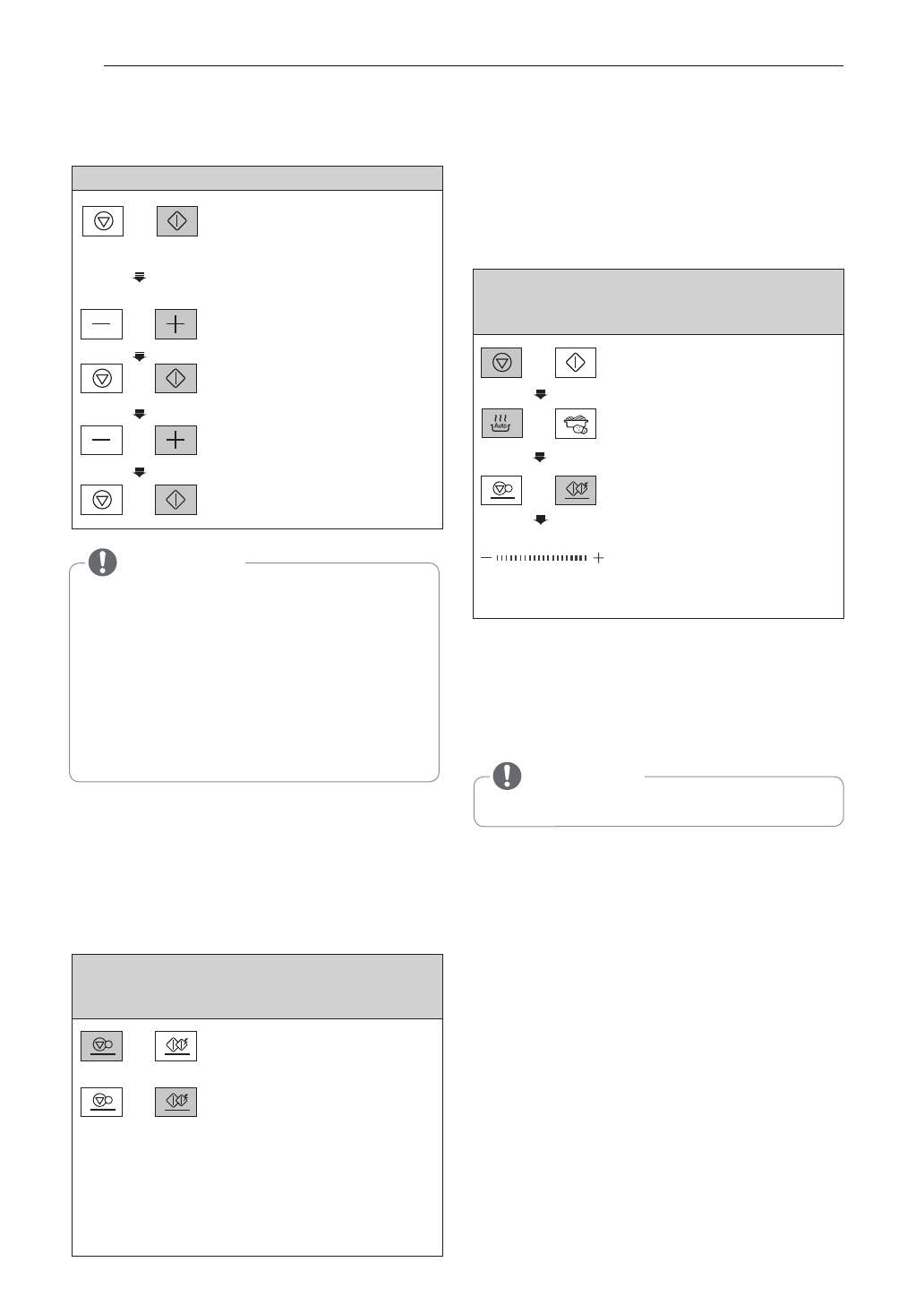 Auto