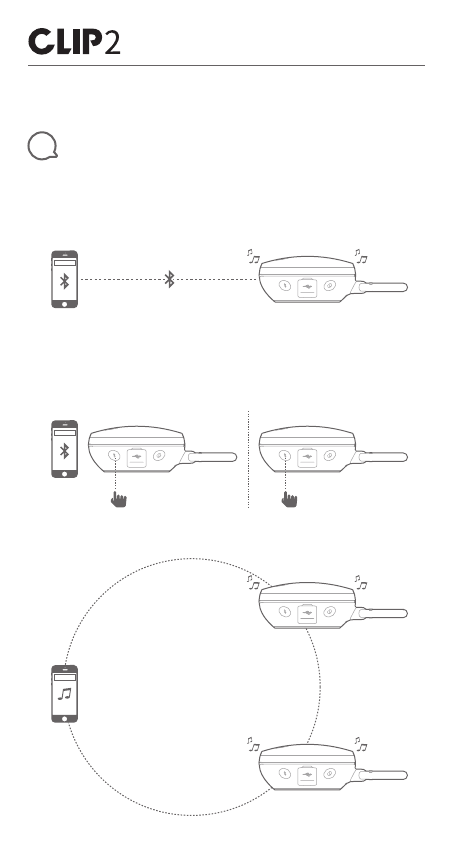 CLIP2