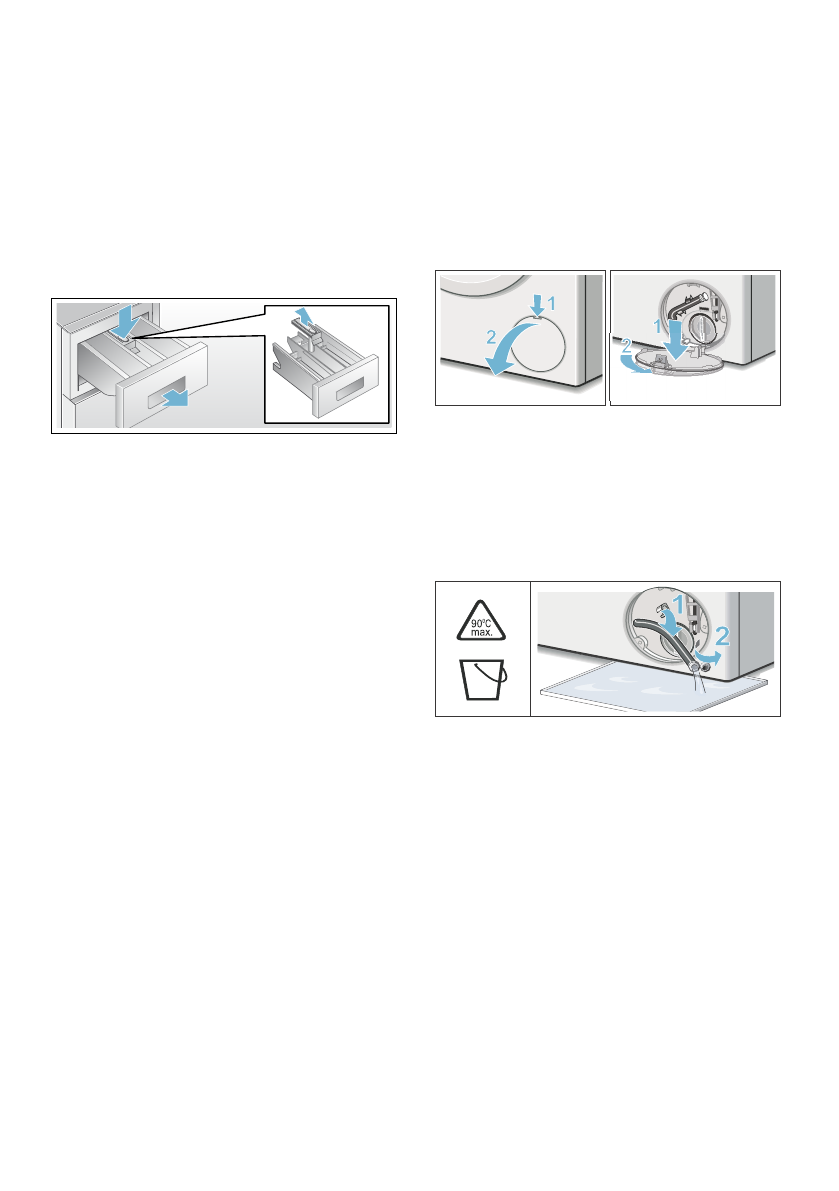 1
2
1
2
90°C max.
1
2